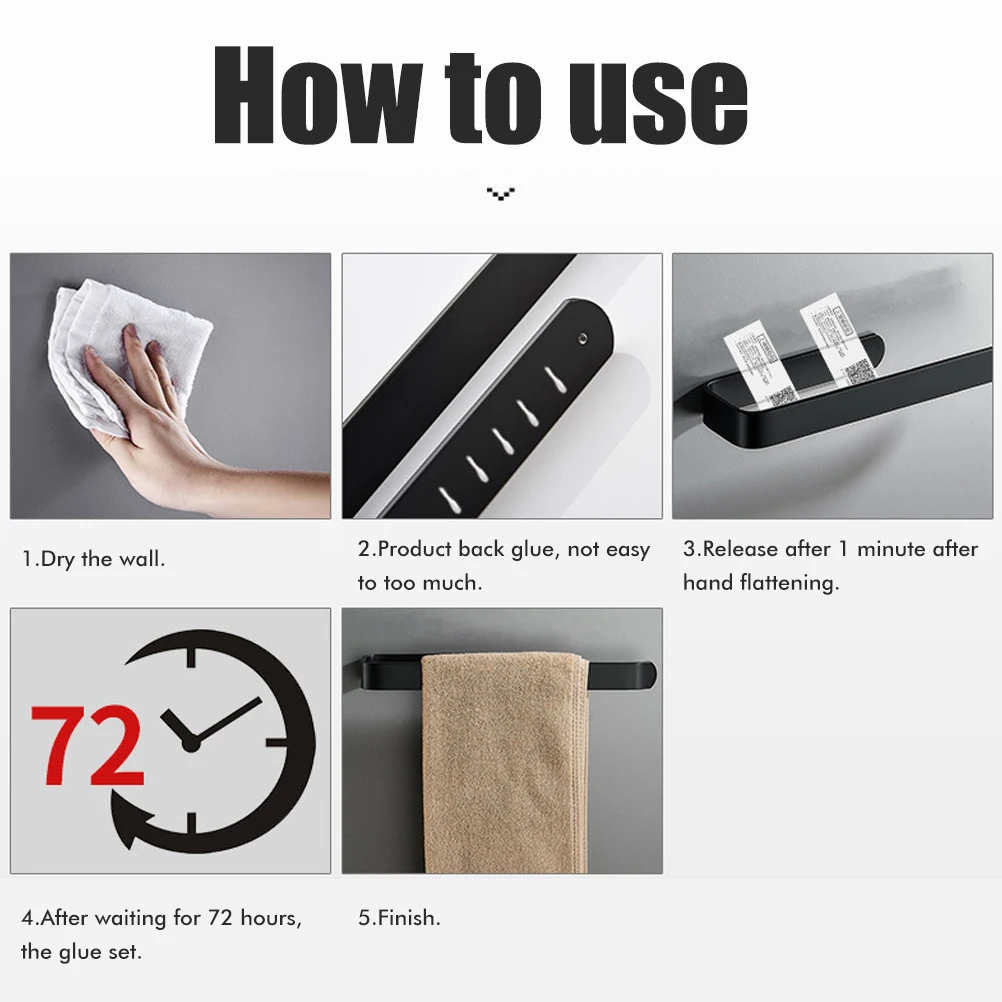 How to use

1.Dry the wall.

2.Product back glue, not easy to too much.

3.Release after 1 minute after hand flattening.

72

4.After waiting for 72 hours, the glue set.

5.Finish.