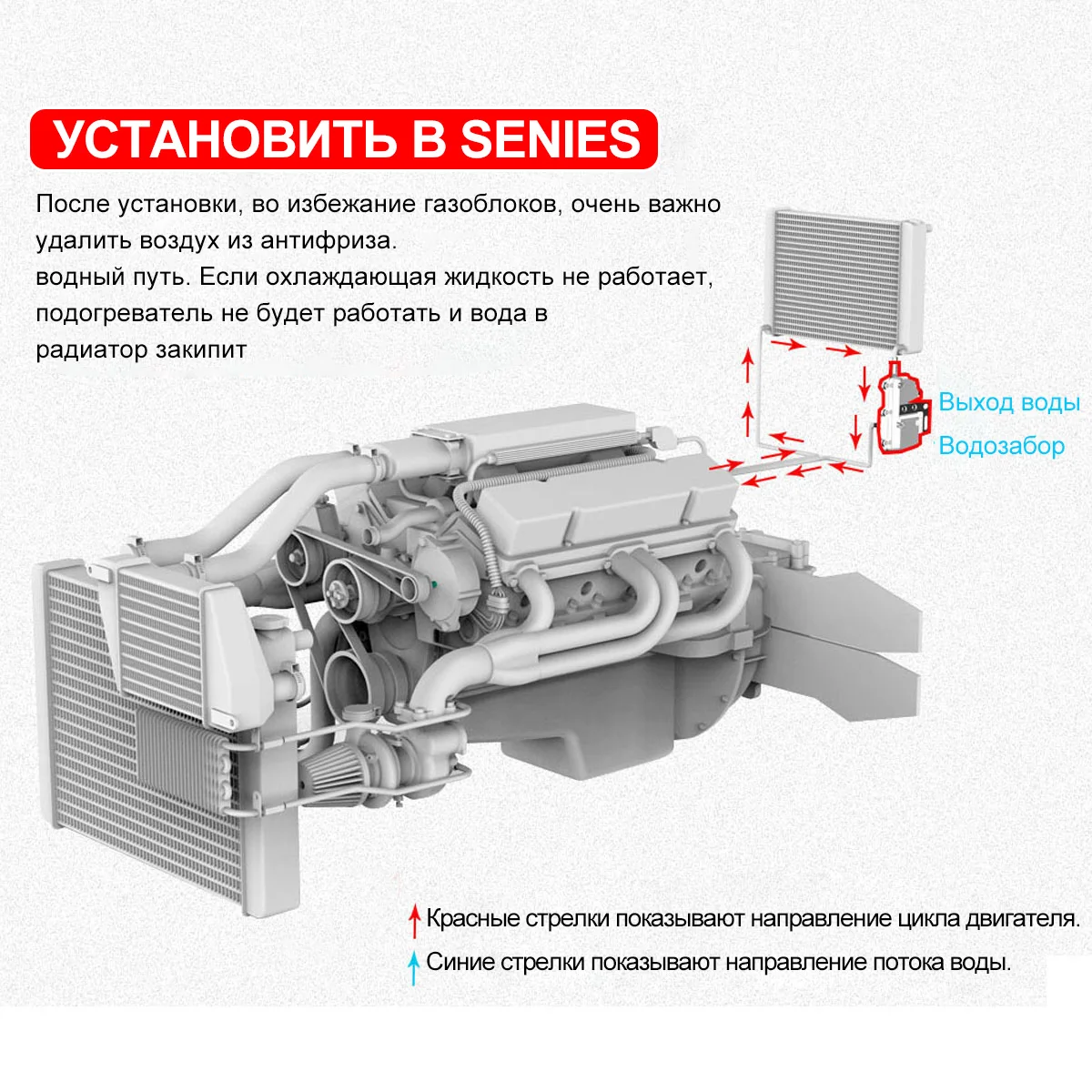 УСТАНОВИТЬ В SENIES

После установки, во избежание газоблоков, очень важно удалить воздух из антифриза.
водный путь. Если охлаждающая жидкость не работает, подогреватель не будет работать и вода в радиатор закипит

Выход воды
Водозабор

Красные стрелки показывают направление цикла двигателя.
Синие стрелки показывают направление потока воды.