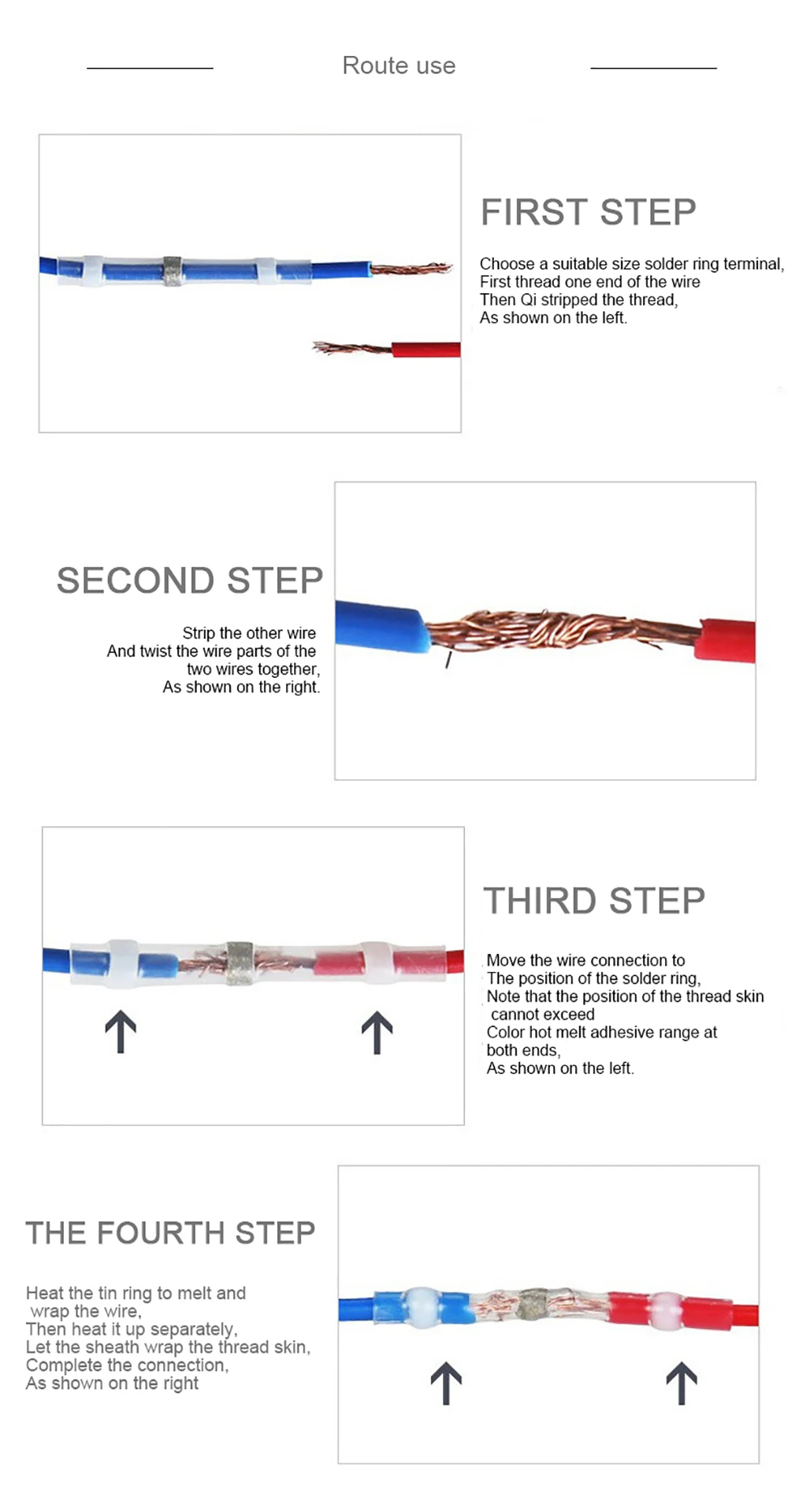 Route use

FIRST STEP

Choose a suitable size solder ring terminal,
First thread one end of the wire
Then Qi stripped the thread,
As shown on the left.

SECOND STEP

Strip the other wire
And twist the wire parts of the two wires together,
As shown on the right.

THIRD STEP

Move the wire connection to
The position of the solder ring,
Note that the position of the thread skin cannot exceed
Color hot melt adhesive range at both ends,
As shown on the left.

THE FOURTH STEP

Heat the tin ring to melt and wrap the wire,
Then heat it up separately,
Let the sheath wrap the thread skin,
Complete the connection,
As shown on the right