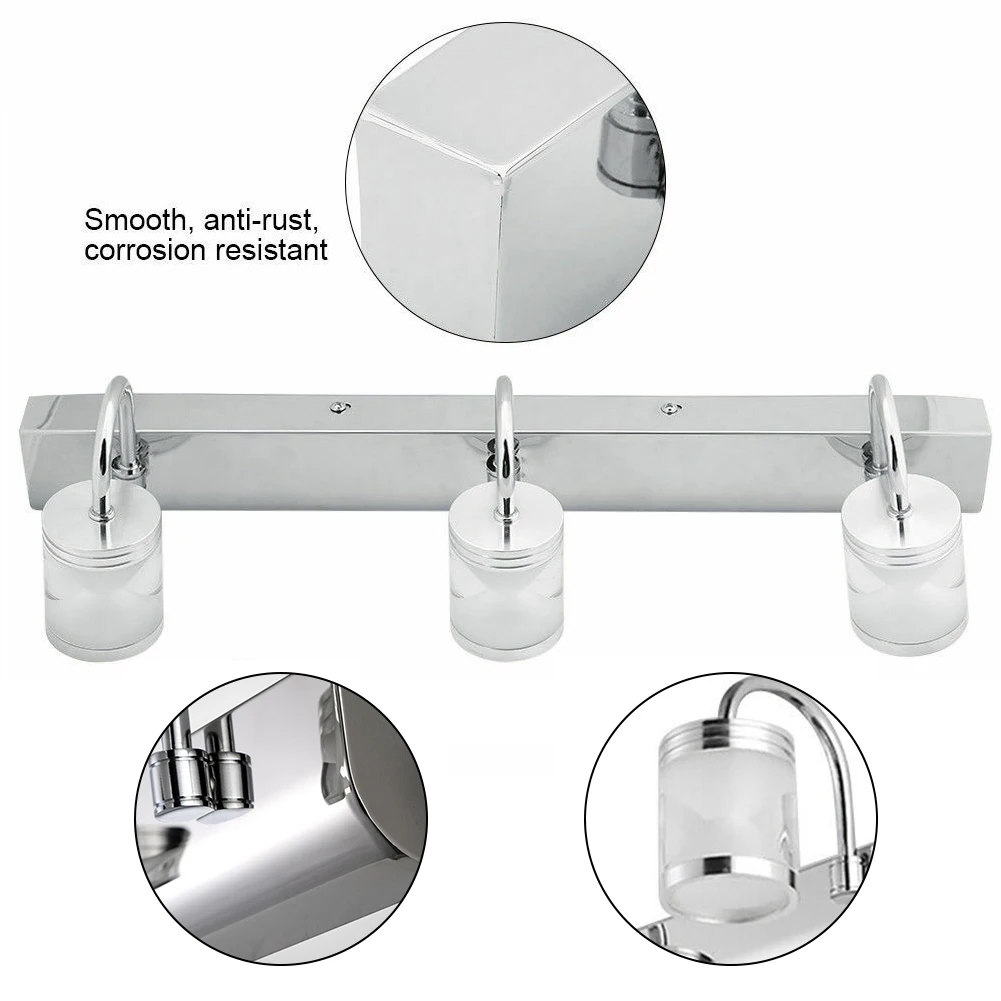 Smooth, anti-rust, corrosion resistant