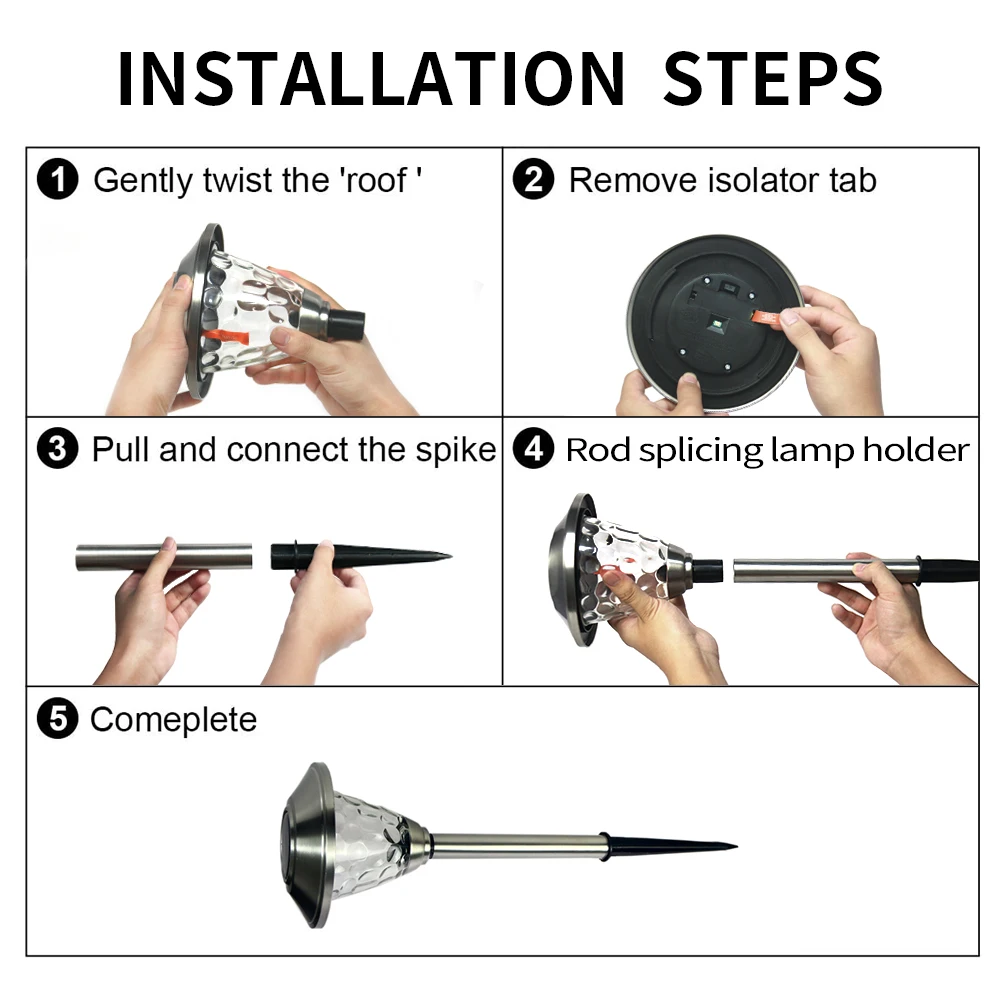 INSTALLATION STEPS

1 Gently twist the 'roof '

2 Remove isolator tab

3 Pull and connect the spike

4 Rod splicing lamp holder

5 Comeplete