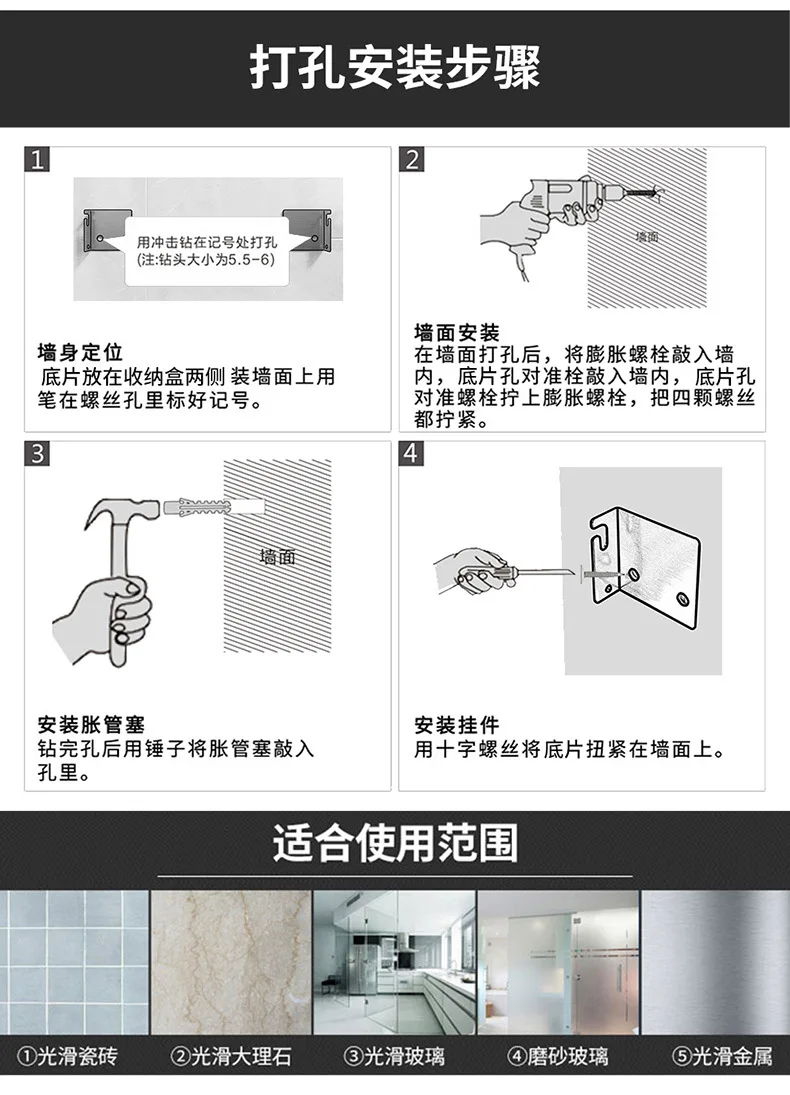 打孔安装步骤

1

用冲击钻在记号处打孔
(注:钻头大小为5.5-6)

墙身定位
底片放在收纳盒两侧 装墙面上用笔在螺丝孔里标好记号。

2

墙面

墙面安装
在墙面打孔后，将膨胀螺栓敲入墙内，底片孔对准栓敲入墙内，底片孔对准螺栓拧上膨胀螺栓，把四颗螺丝都拧紧。

3

墙面

安装胀管塞
钻完孔后用锤子将胀管塞敲入孔里。

4

安装挂件
用十字螺丝将底片扭紧在墙面上。

适合使用范围

①光滑瓷砖 ②光滑大理石 ③光滑玻璃 ④磨砂玻璃 ⑤光滑金属