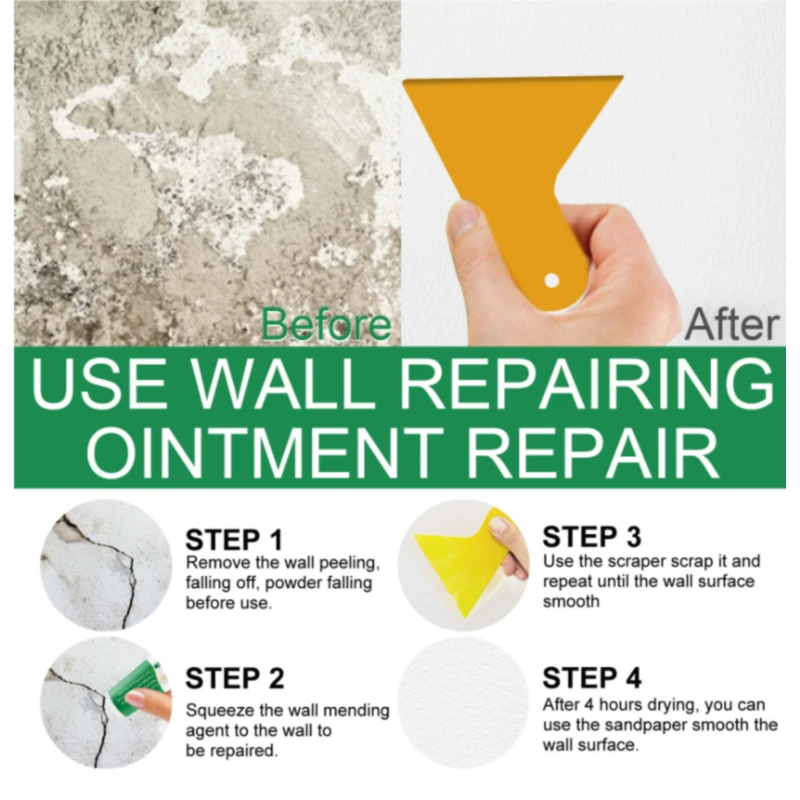 Before

After

USE WALL REPAIRING OINTMENT REPAIR

STEP 1
Remove the wall peeling, falling off, powder falling before use.

STEP 2
Squeeze the wall mending agent to the wall to be repaired.

STEP 3
Use the scraper scrap it and repeat until the wall surface smooth

STEP 4
After 4 hours drying, you can use the sandpaper smooth the wall surface.