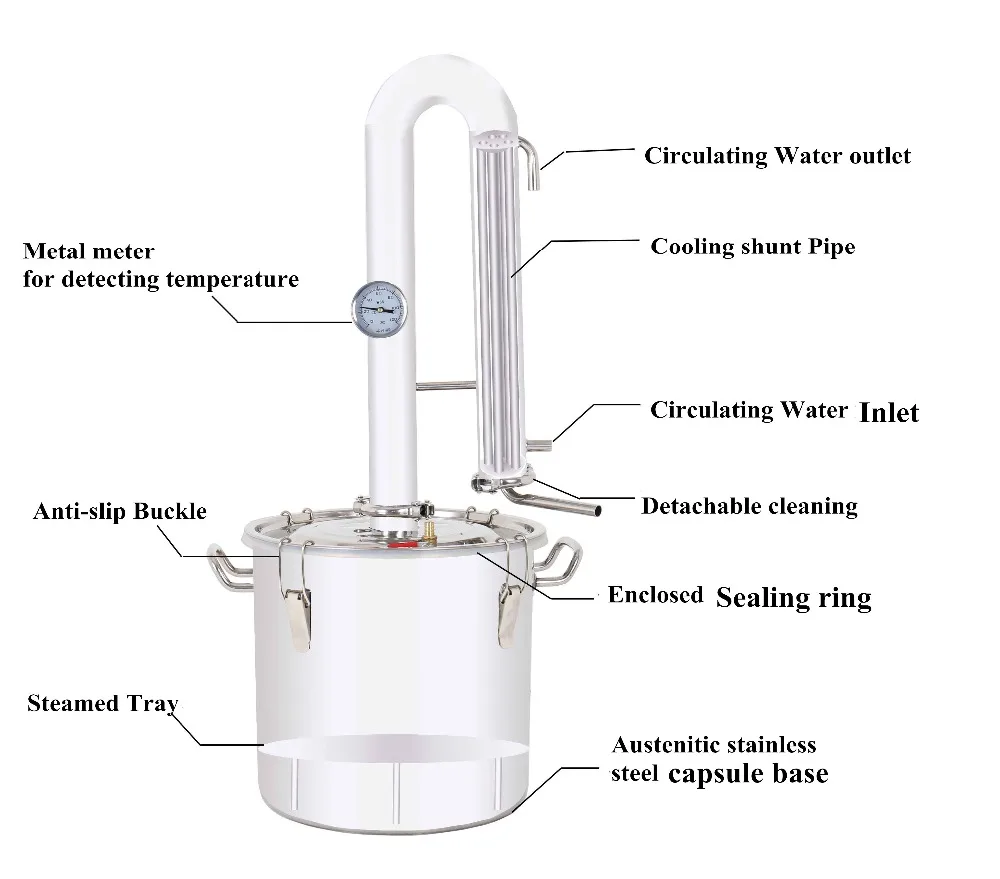 Circulating Water outlet

Cooling shunt Pipe

Metal meter
for detecting temperature

Circulating Water Inlet

Detachable cleaning

Anti-slip Buckle

Enclosed Sealing ring

Steamed Tray

Austenitic stainless steel capsule base