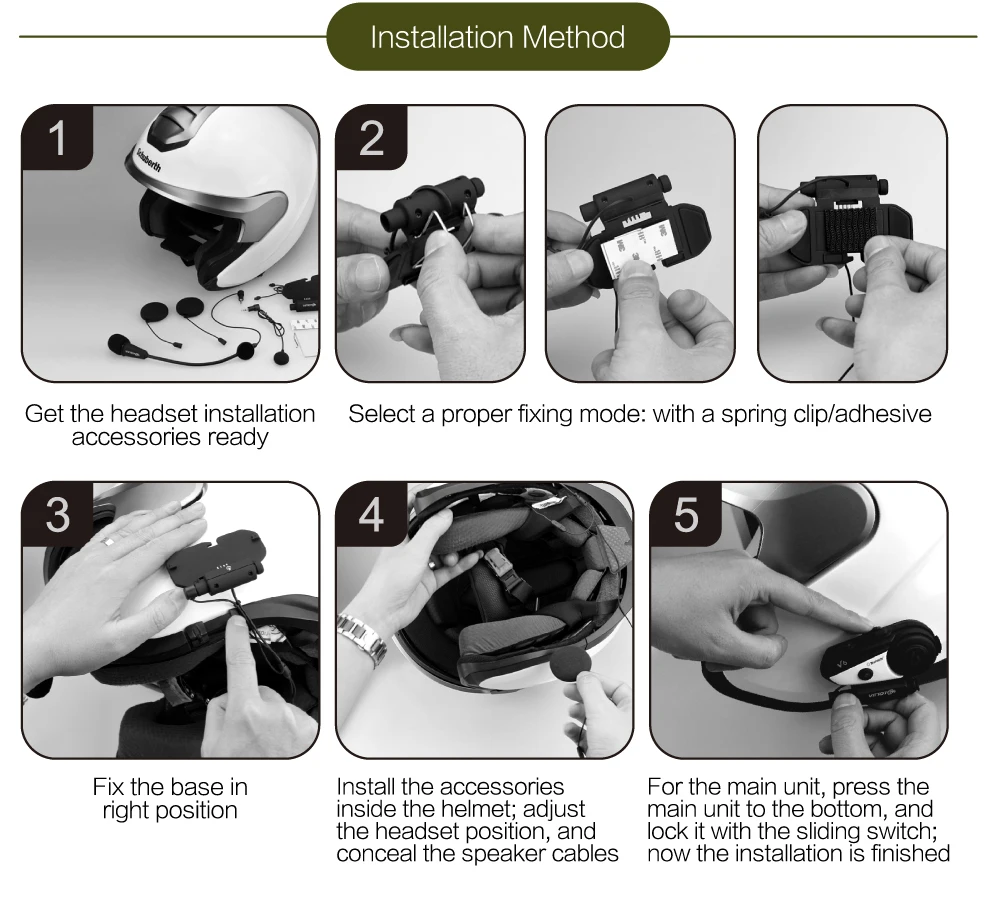 Installation Method

1

Schuberth

Get the headset installation accessories ready

2

Select a proper fixing mode: with a spring clip/adhesive

3

Fix the base in right position

4

Install the accessories inside the helmet; adjust the headset position, and conceal the speaker cables

5

For the main unit, press the main unit to the bottom, and lock it with the sliding switch; now the installation is finished