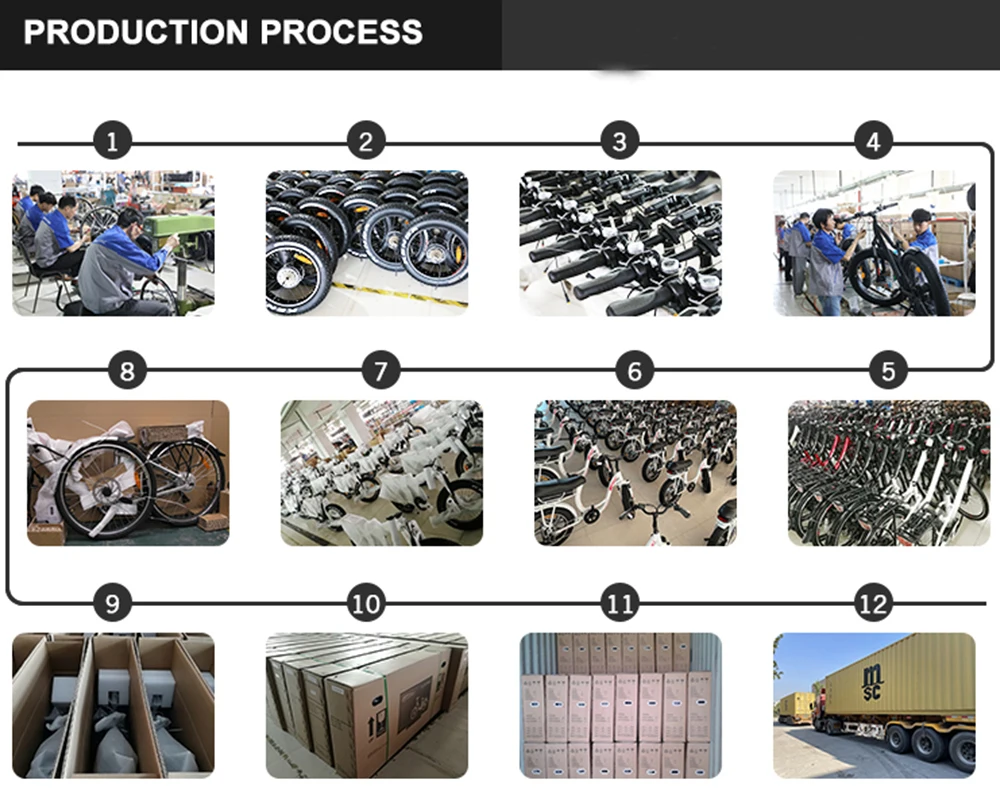 PRODUCTION PROCESS

1

2

3

4

8

7

6

5

9

10

11

12

msc