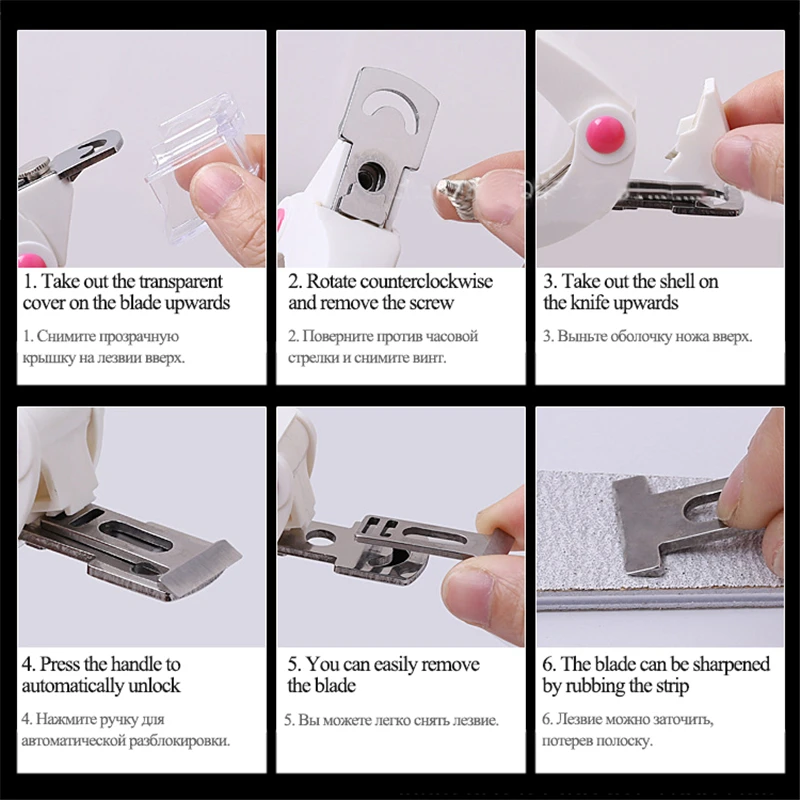 1. Take out the transparent cover on the blade upwards

1. Снимите прозрачную крышку на лезвии вверх.

2. Rotate counterclockwise and remove the screw

2. Поверните против часовой стрелки и снимите винт.

3. Take out the shell on the knife upwards

3. Выньте оболочку ножа вверх.

4. Press the handle to automatically unlock

4. Нажмите ручку для автоматической разблокировки.

5. You can easily remove the blade

5. Вы можете легко снять лезвие.

6. The blade can be sharpened by rubbing the strip

6. Лезвие можно заточить, потерев полоску.