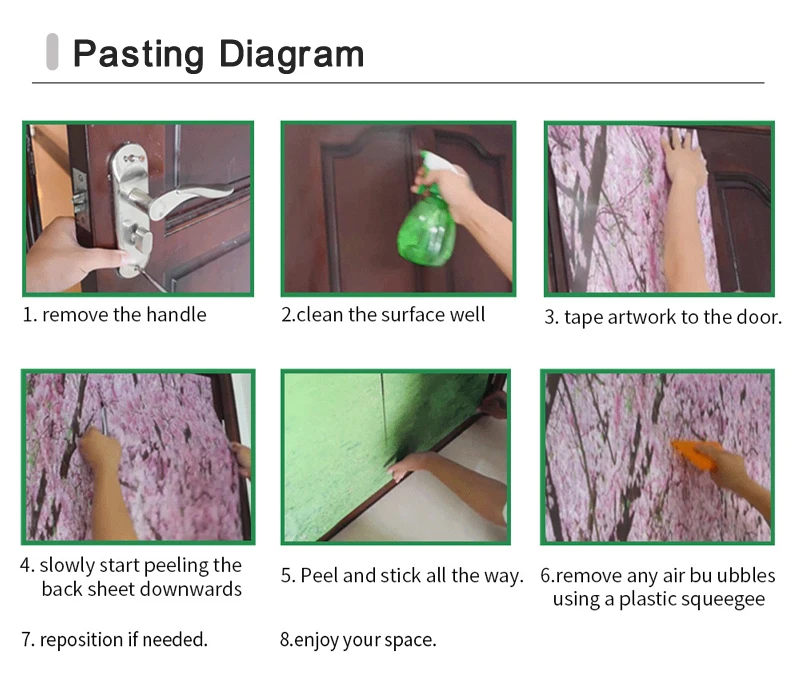 Pasting Diagram

1. remove the handle

2.clean the surface well

3. tape artwork to the door.

4. slowly start peeling the back sheet downwards

5. Peel and stick all the way.

6.remove any air bu ubbles using a plastic squeegee

7. reposition if needed.

8.enjoy your space.