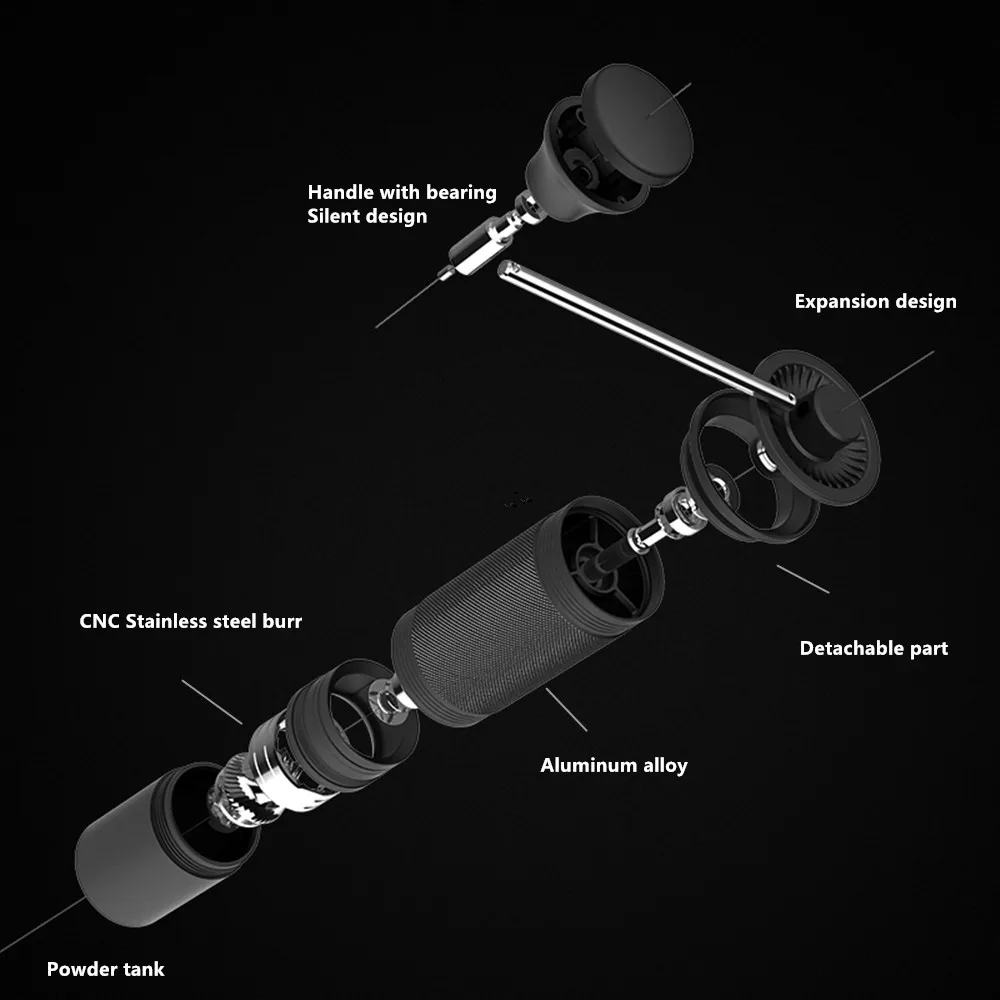 Handle with bearing
Silent design

Expansion design

CNC Stainless steel burr

Detachable part

Aluminum alloy

Powder tank