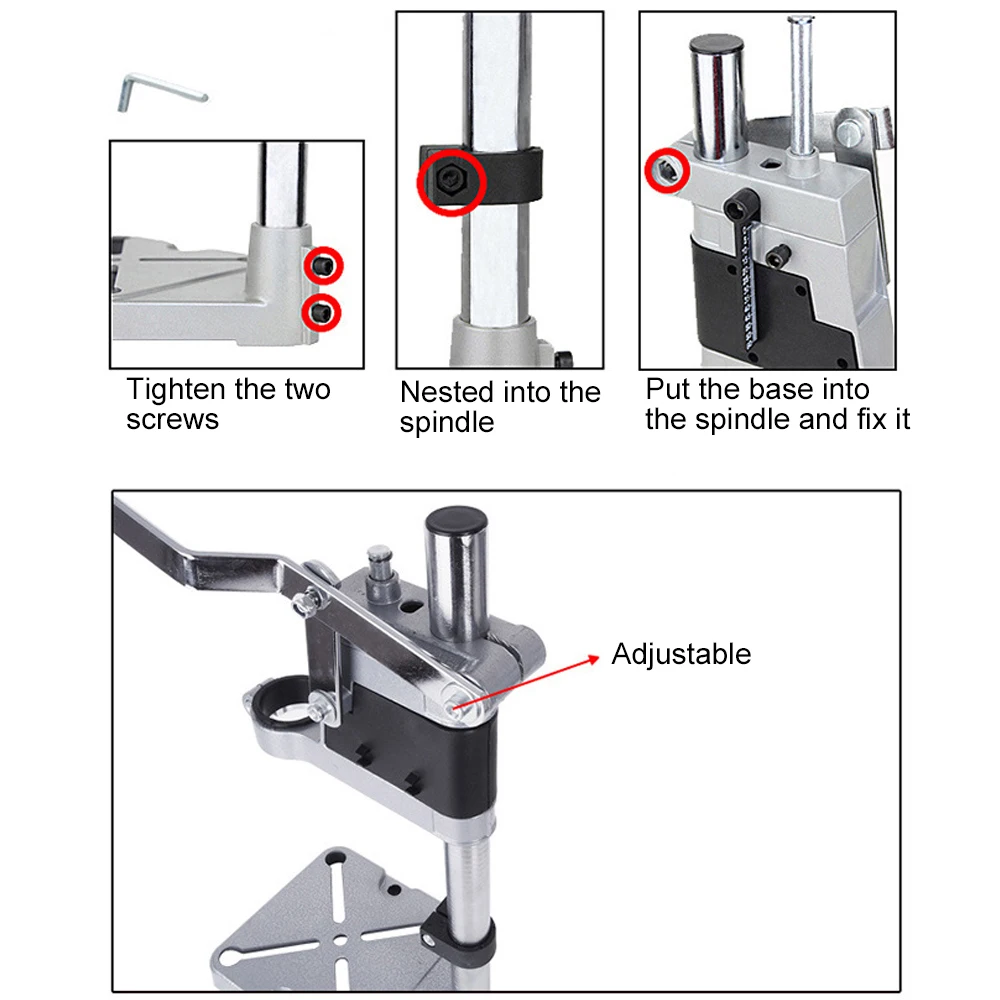 Tighten the two screws

Nested into the spindle

Put the base into the spindle and fix it

Adjustable