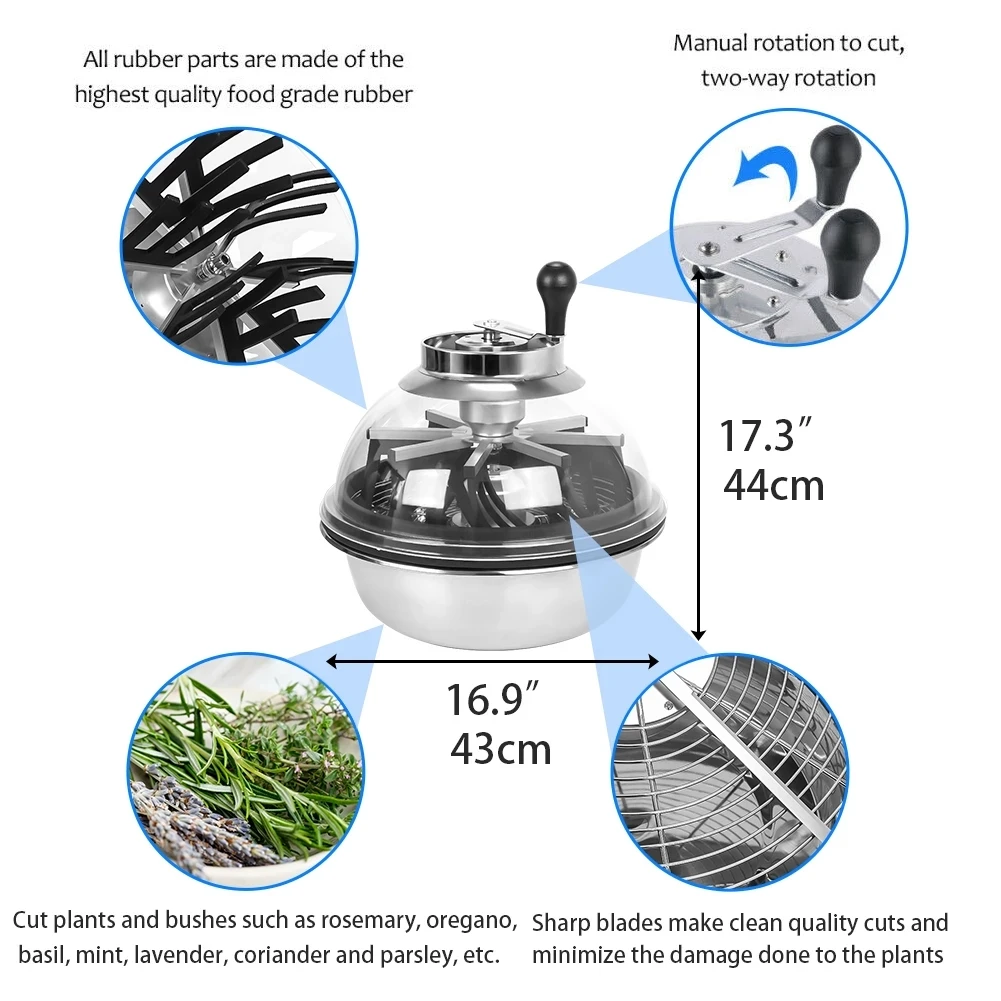 All rubber parts are made of the highest quality food grade rubber

Manual rotation to cut, two-way rotation

17.3″
44cm

16.9″
43cm

Cut plants and bushes such as rosemary, oregano, basil, mint, lavender, coriander and parsley, etc.

Sharp blades make clean quality cuts and minimize the damage done to the plants