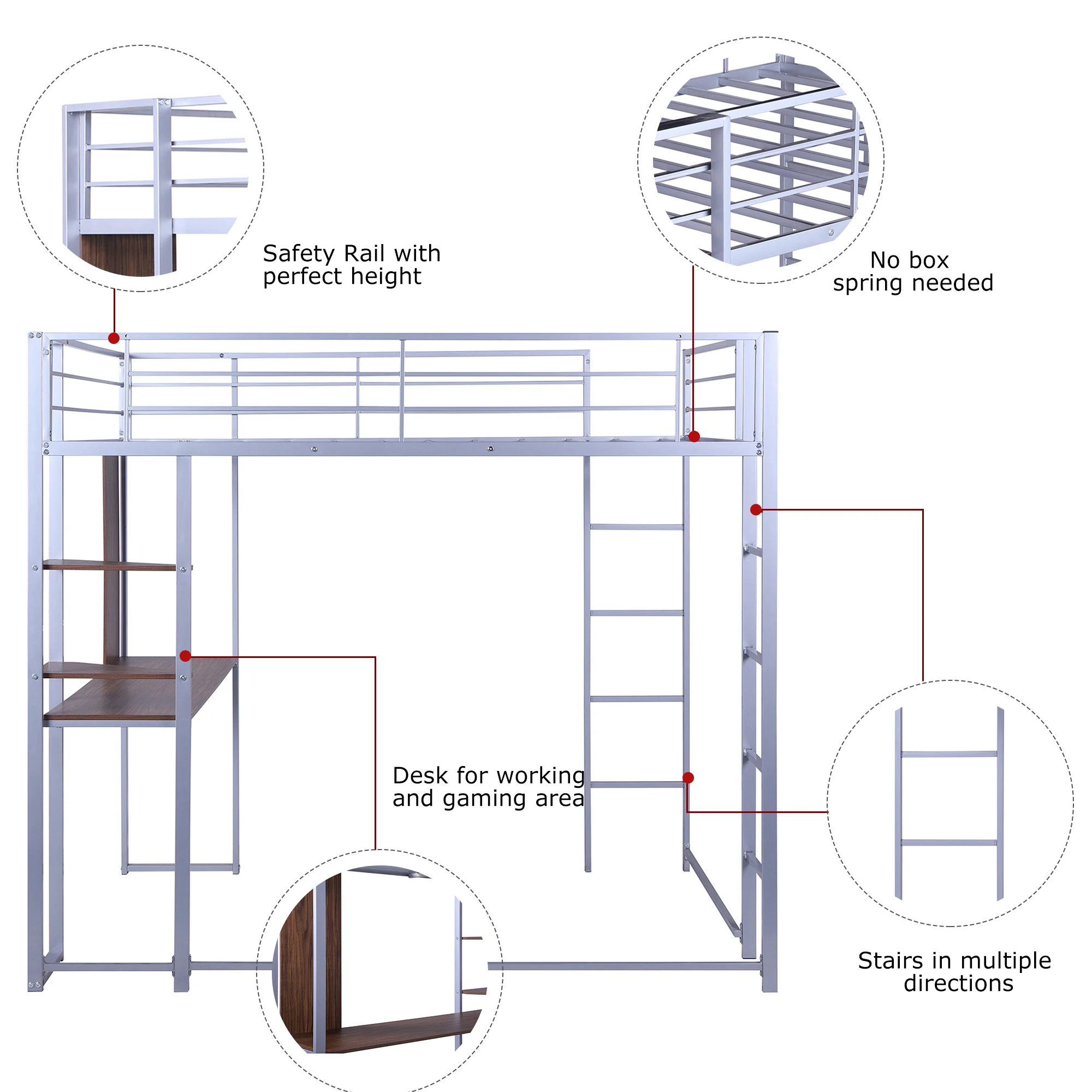 Safety Rail with perfect height

No box spring needed

Desk for working and gaming area

Stairs in multiple directions