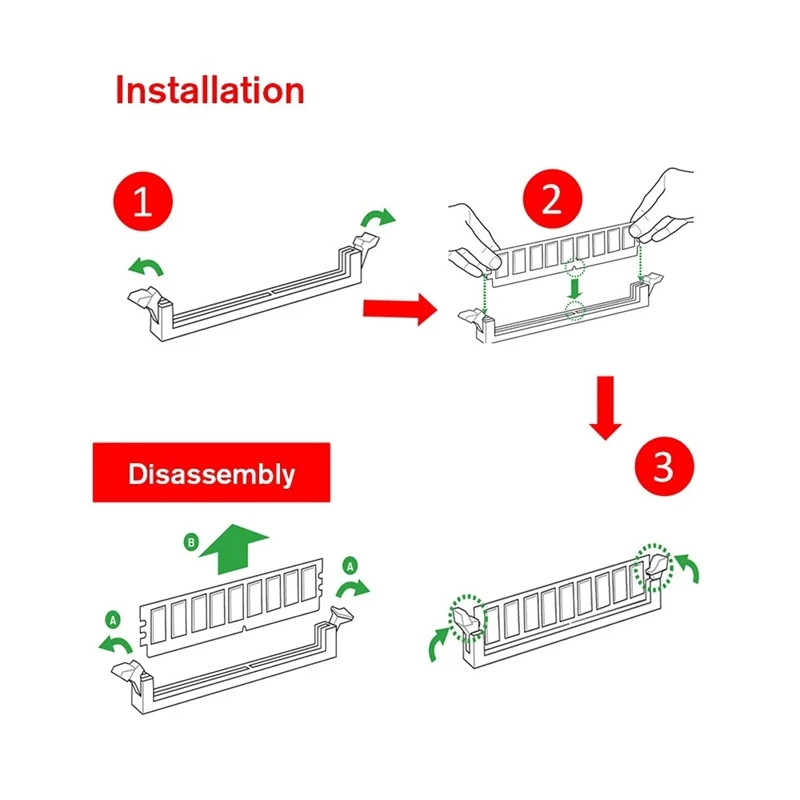 Installation

1

2

3

Disassembly

B

A

A