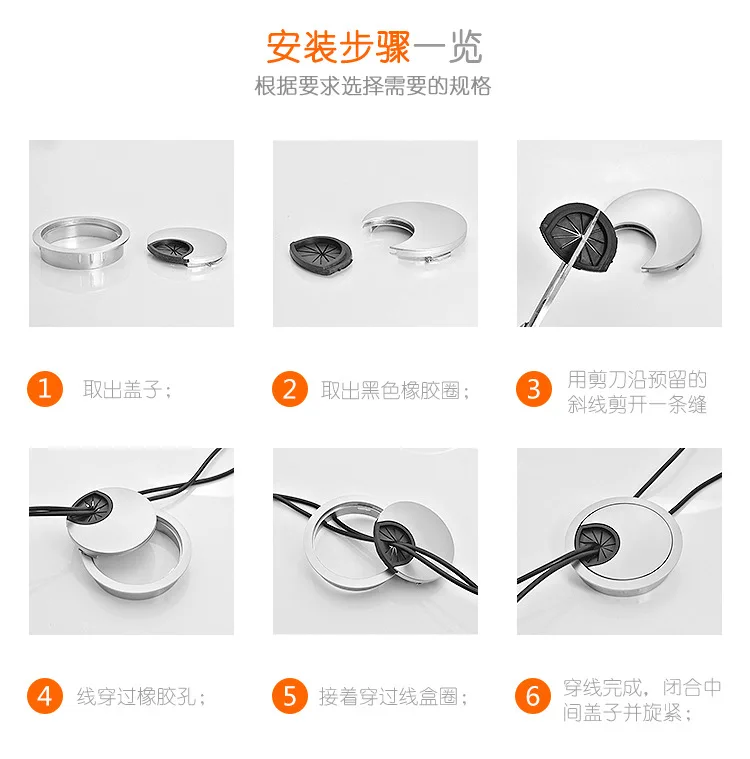 安装步骤一览

根据要求选择需要的规格

1 取出盖子；

2 取出黑色橡胶圈；

3 用剪刀沿预留的斜线剪开一条缝

4 线穿过橡胶孔；

5 接着穿过线盒圈；

6 穿线完成，闭合中间盖子并旋紧；