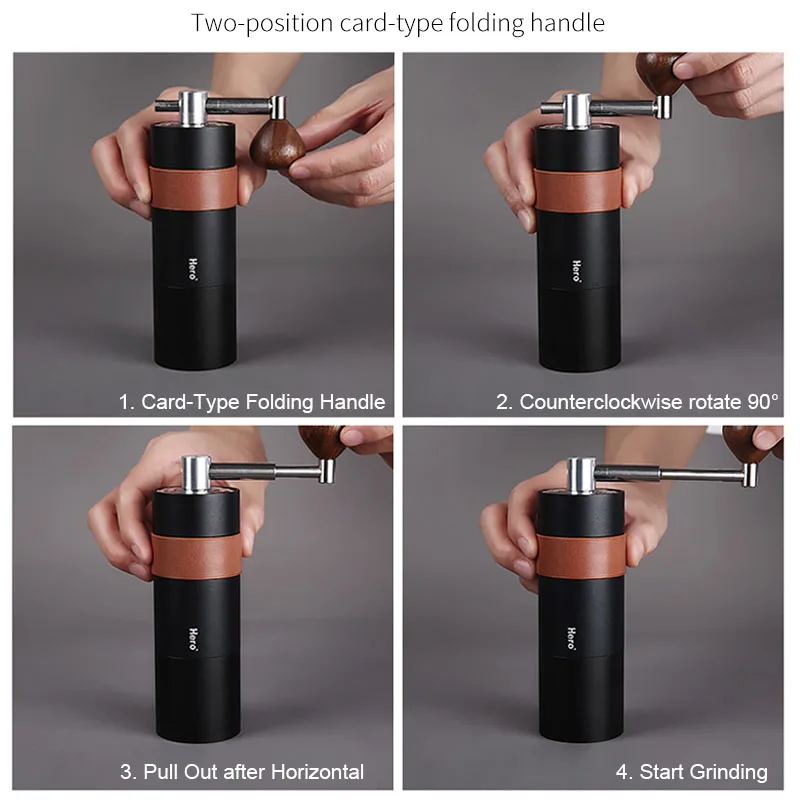 Two-position card-type folding handle

Hero

1. Card-Type Folding Handle

Hero

2. Counterclockwise rotate 90°

Hero

3. Pull Out after Horizontal

Hero

4. Start Grinding