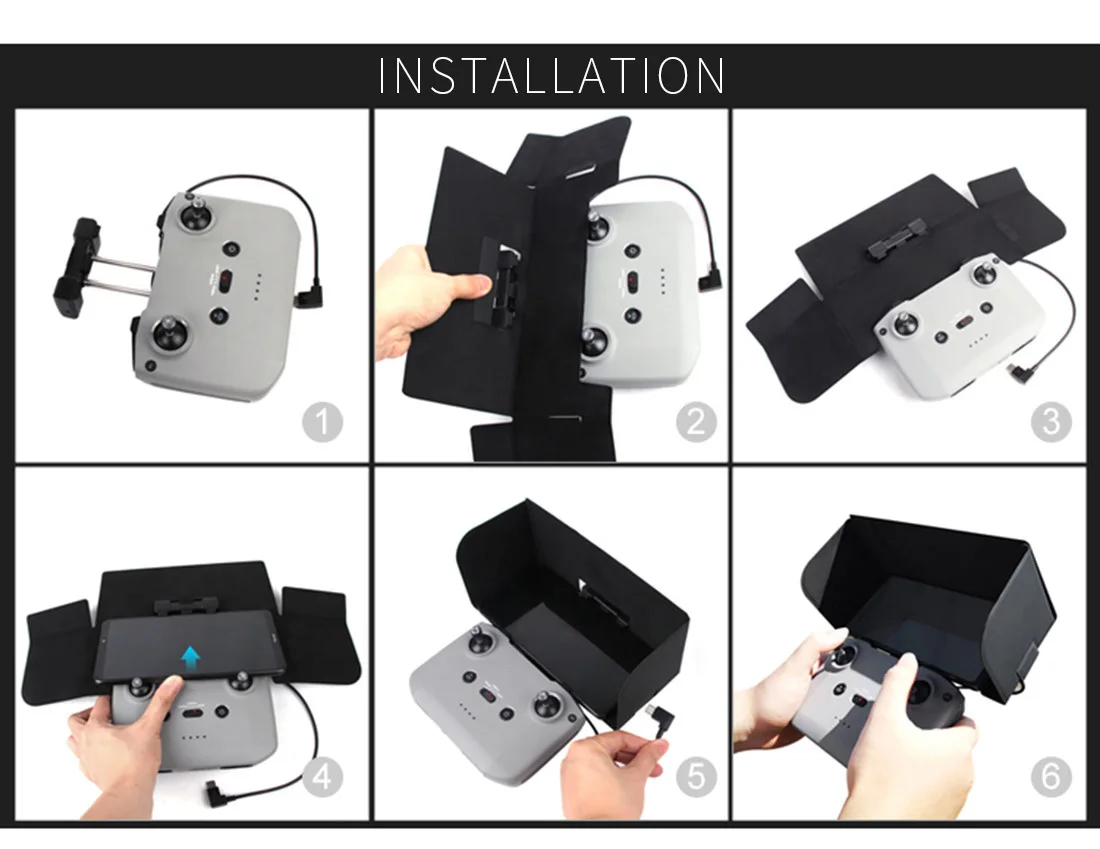 INSTALLATION

1

2

3

4

5

6