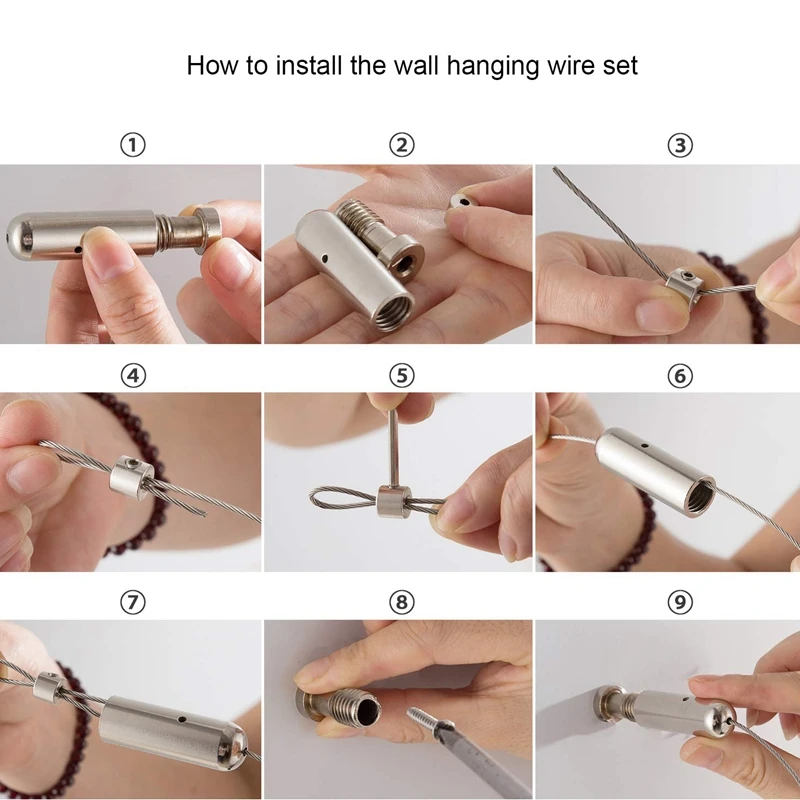 How to install the wall hanging wire set

①

②

③

④

⑤

⑥

⑦

⑧

⑨