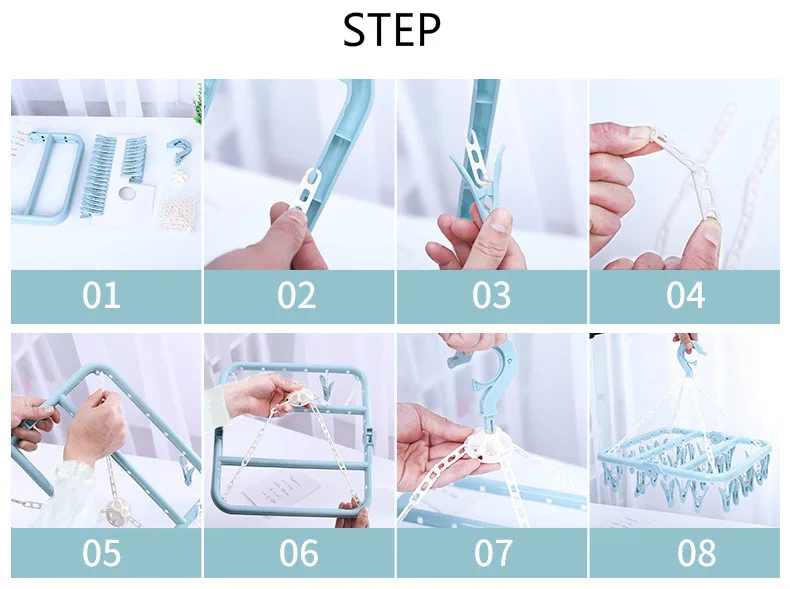 STEP

01

02

03

04

05

06

07

08