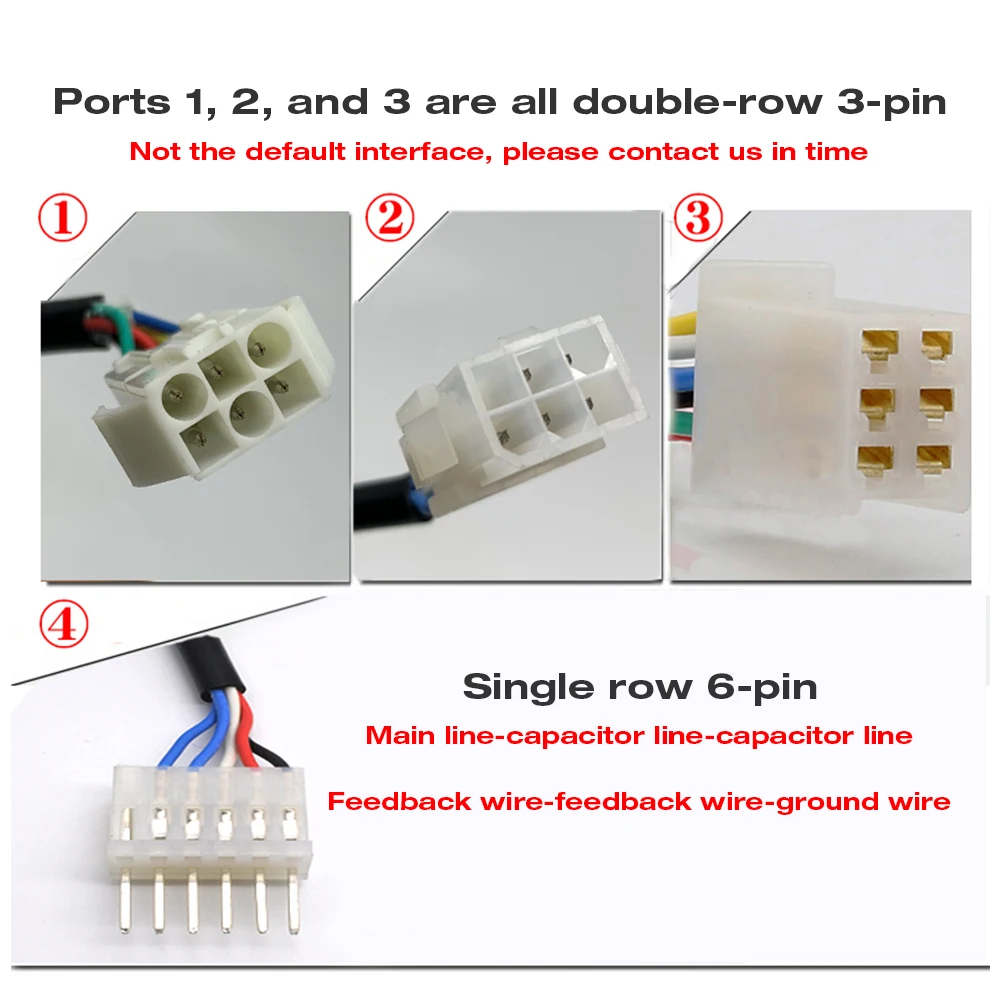 Ports 1, 2, and 3 are all double-row 3-pin
Not the default interface, please contact us in time

①

②

③

④

Single row 6-pin
Main line-capacitor line-capacitor line

Feedback wire-feedback wire-ground wire