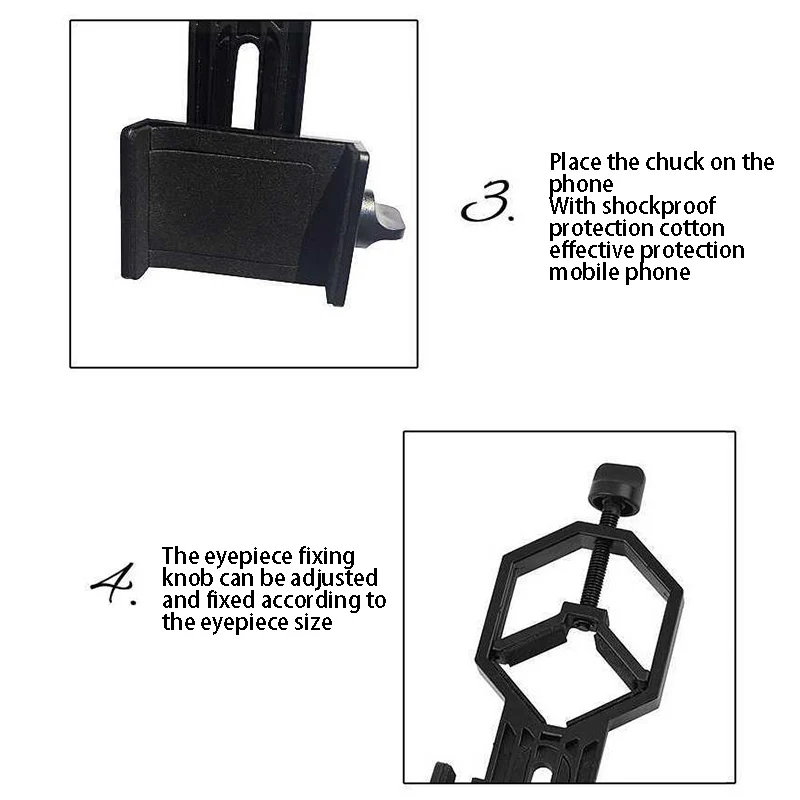 3. Place the chuck on the phone
With shockproof protection cotton effective protection mobile phone

4. The eyepiece fixing knob can be adjusted and fixed according to the eyepiece size