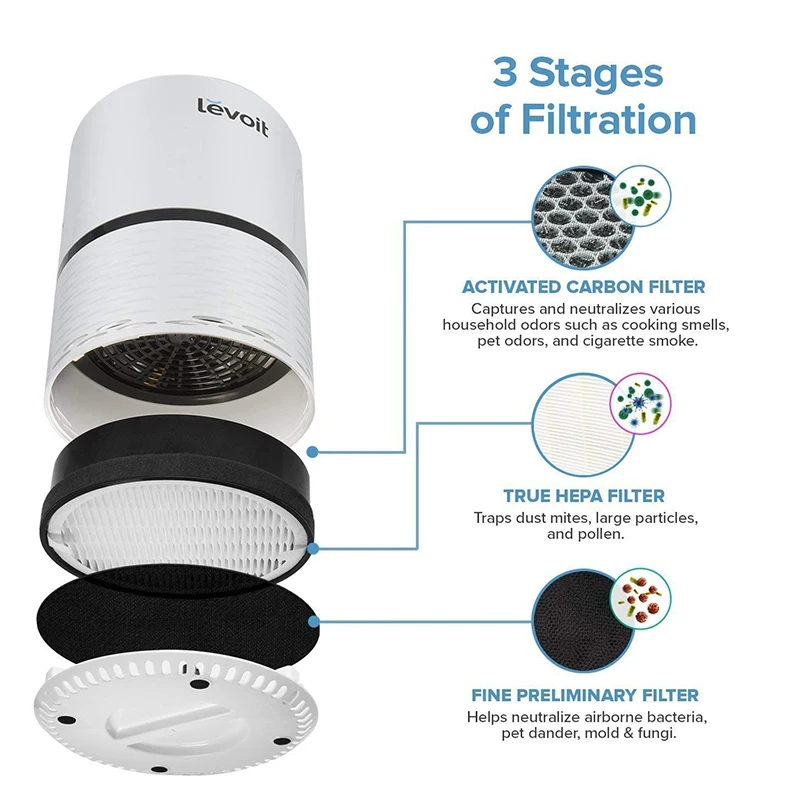 levoit

3 Stages of Filtration

ACTIVATED CARBON FILTER
Captures and neutralizes various household odors such as cooking smells, pet odors, and cigarette smoke.

TRUE HEPA FILTER
Traps dust mites, large particles, and pollen.

FINE PRELIMINARY FILTER
Helps neutralize airborne bacteria, pet dander, mold & fungi.