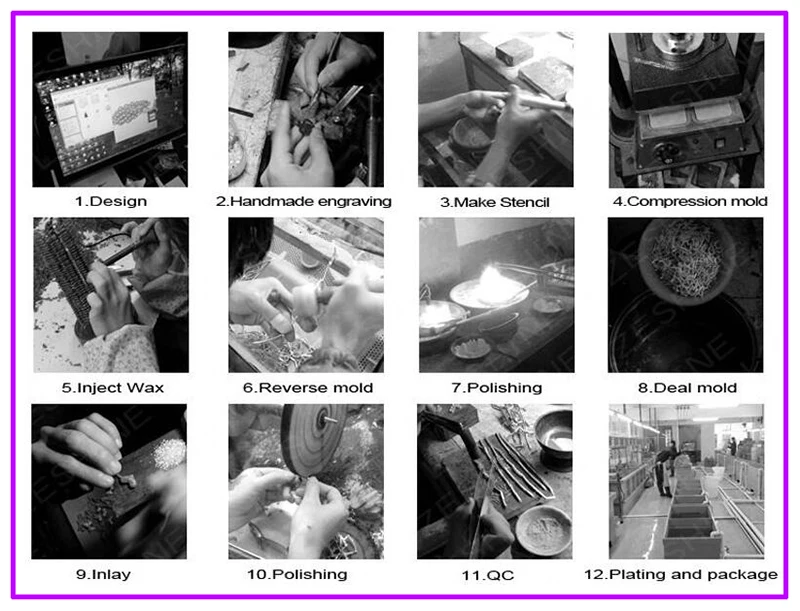 1.Design

2.Handmade engraving

3.Make Stencil

4.Compression mold

5.Inject Wax

6.Reverse mold

7.Polishing

8.Deal mold

9.Inlay

10.Polishing

11.QC

12.Plating and package