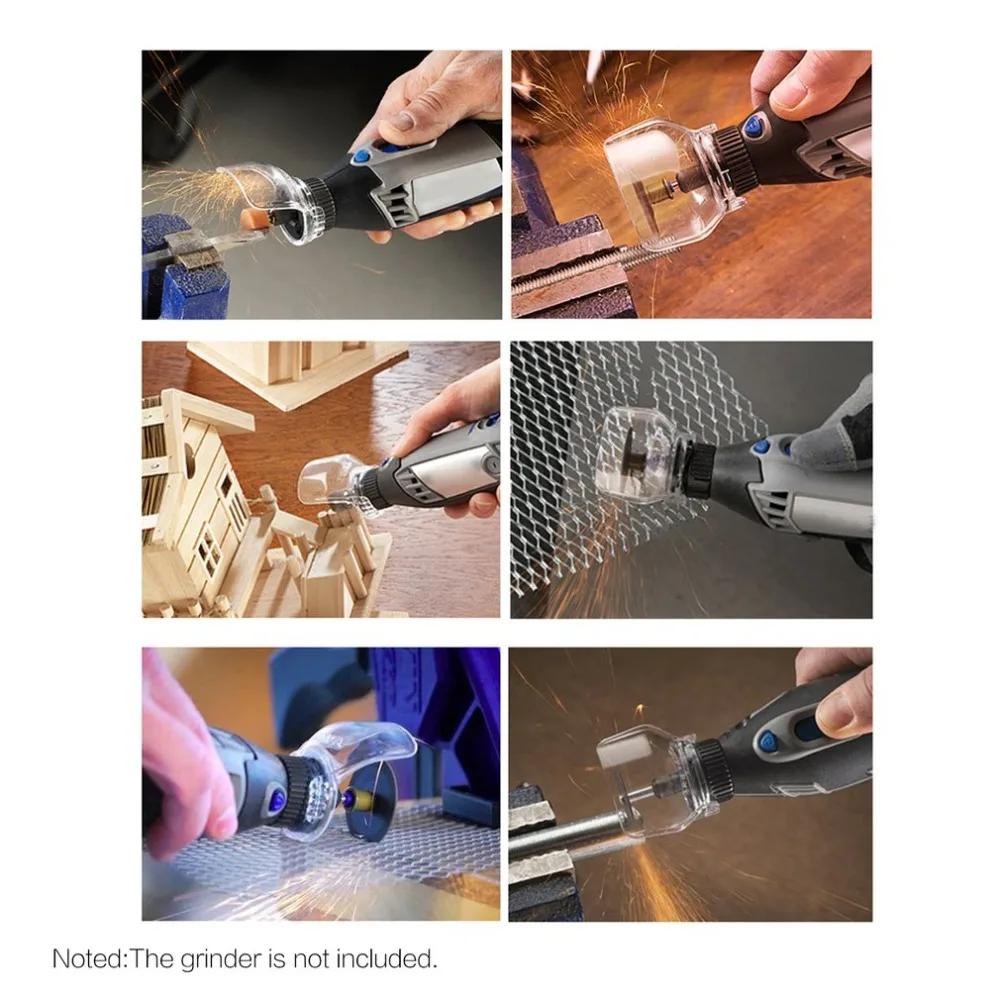 Noted:The grinder is not included.