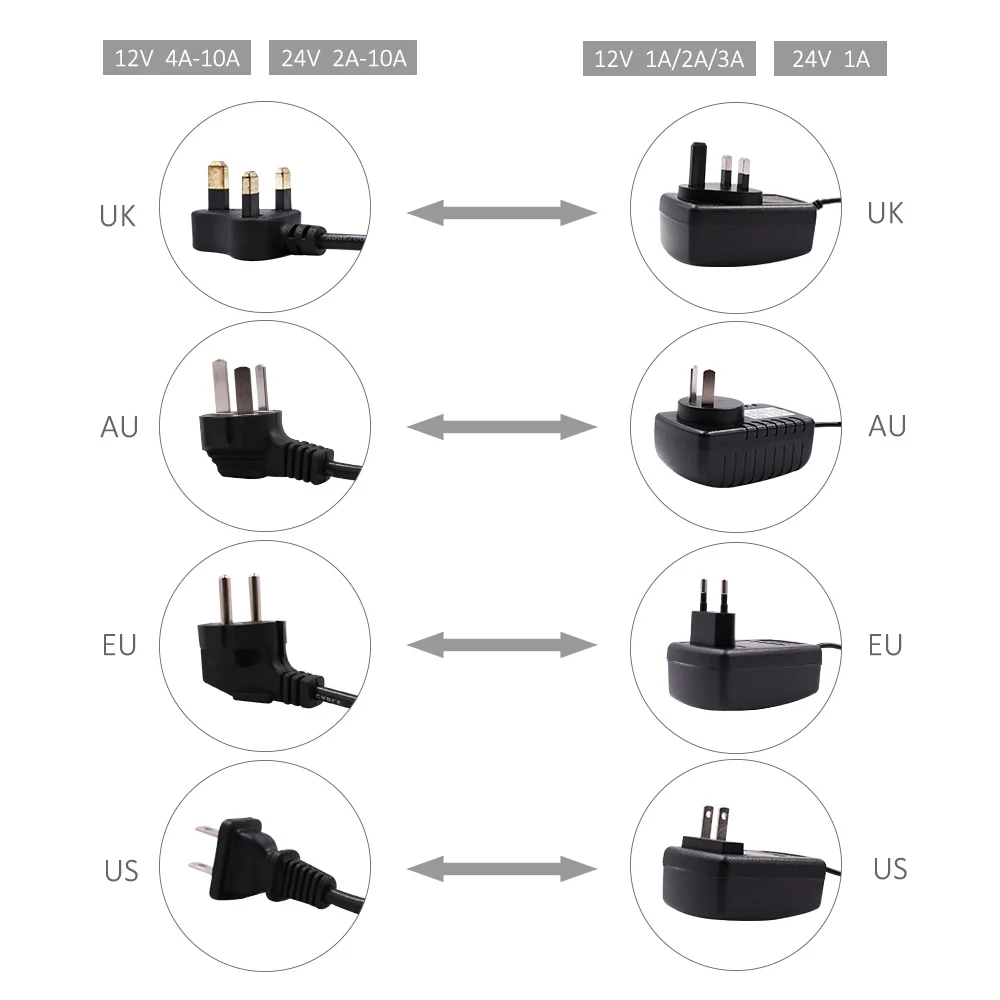 12V 4A-10A 24V 2A-10A

12V 1A/2A/3A 24V 1A

UK

UK

AU

AU

EU

EU

US

US