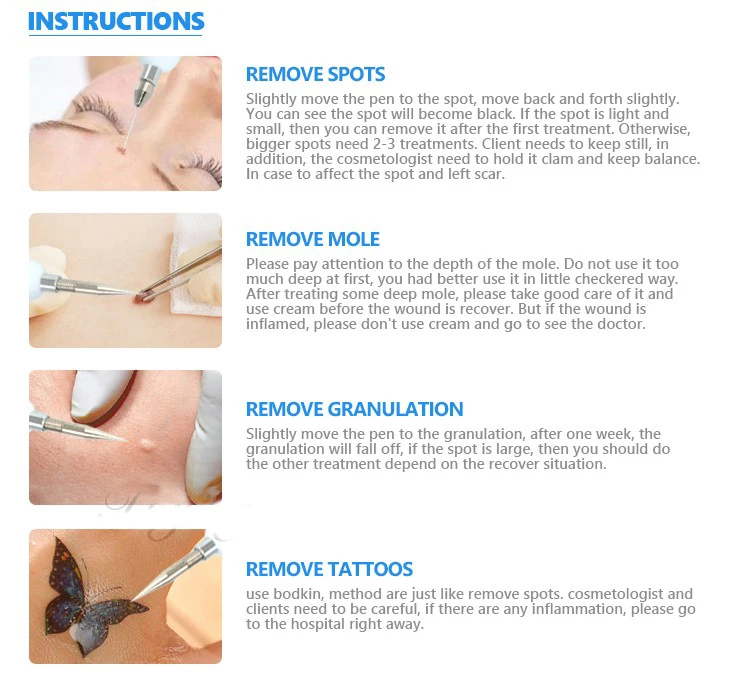 INSTRUCTIONS

REMOVE SPOTS

Slightly move the pen to the spot, move back and forth slightly. You can see the spot will become black. If the spot is light and small, then you can remove it after the first treatment. Otherwise, bigger spots need 2-3 treatments. Client needs to keep still, in addition, the cosmetologist need to hold it clam and keep balance. In case to affect the spot and left scar.

REMOVE MOLE

Please pay attention to the depth of the mole. Do not use it too much deep at first, you had better use it in little checkered way. After treating some deep mole, please take good care of it and use cream before the wound is recover. But if the wound is inflamed, please don't use cream and go to see the doctor.

REMOVE GRANULATION

Slightly move the pen to the granulation, after one week, the granulation will fall off, if the spot is large, then you should do the other treatment depend on the recover situation.

REMOVE TATTOOS

use bodkin, method are just like remove spots. cosmetologist and clients need to be careful, if there are any inflammation, please go to the hospital right away.