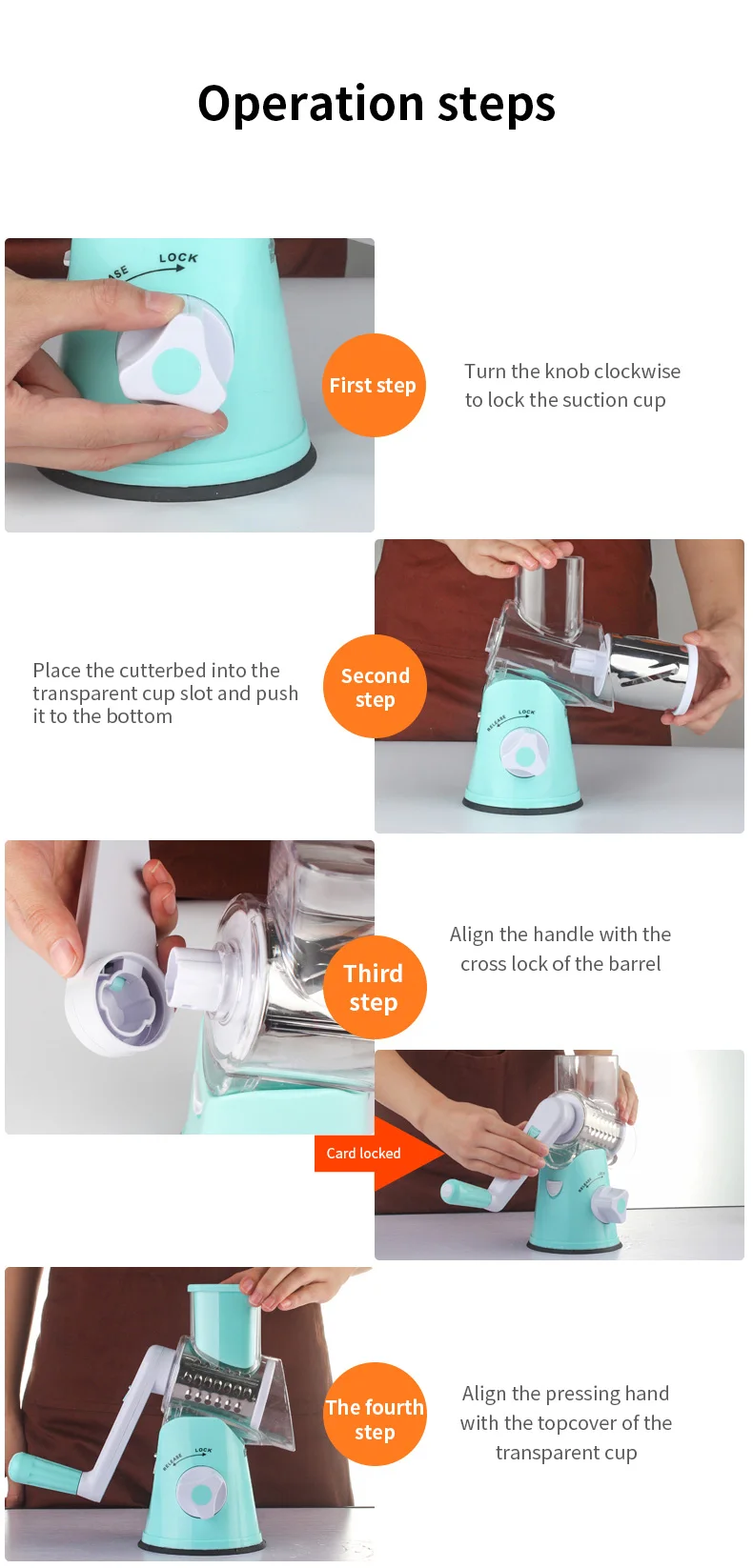 Operation steps

ASE LOCK

First step

Turn the knob clockwise to lock the suction cup

Place the cutterbed into the transparent cup slot and push it to the bottom

Second step

RELEASE LOCK

Third step

Align the handle with the cross lock of the barrel

Card locked

RELEASE LOCK

The fourth step

Align the pressing hand with the topcover of the transparent cup