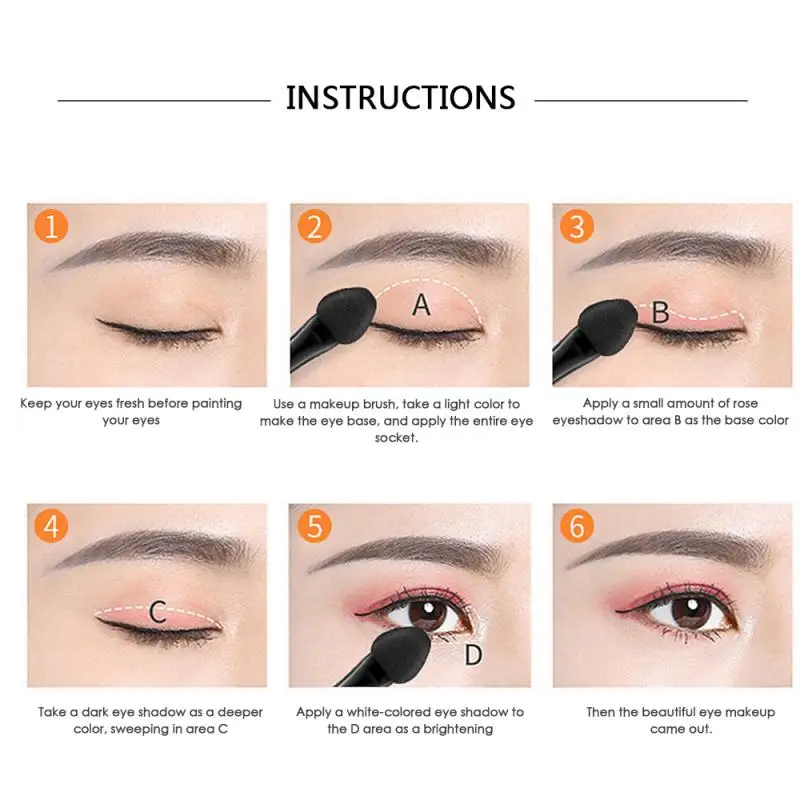 INSTRUCTIONS

1

Keep your eyes fresh before painting your eyes

2

A

Use a makeup brush, take a light color to make the eye base, and apply the entire eye socket.

3

B

Apply a small amount of rose eyeshadow to area B as the base color

4

C

Take a dark eye shadow as a deeper color, sweeping in area C

5

D

Apply a white-colored eye shadow to the D area as a brightening

6

Then the beautiful eye makeup came out.