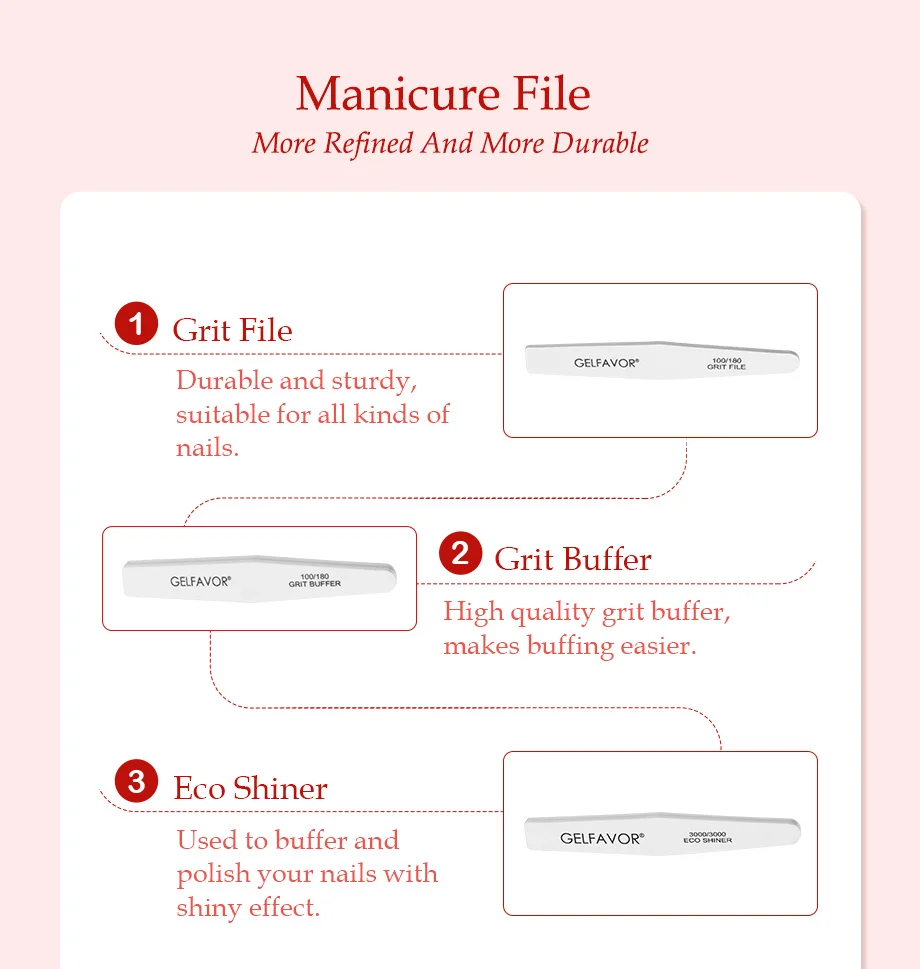 Manicure File
More Refined And More Durable

1 Grit File
Durable and sturdy, suitable for all kinds of nails.

GELFAVOR® 100/180 GRIT FILE

GELFAVOR® 100/180 GRIT BUFFER

2 Grit Buffer
High quality grit buffer, makes buffing easier.

3 Eco Shiner
Used to buffer and polish your nails with shiny effect.

GELFAVOR® 3000/3000 ECO SHINER