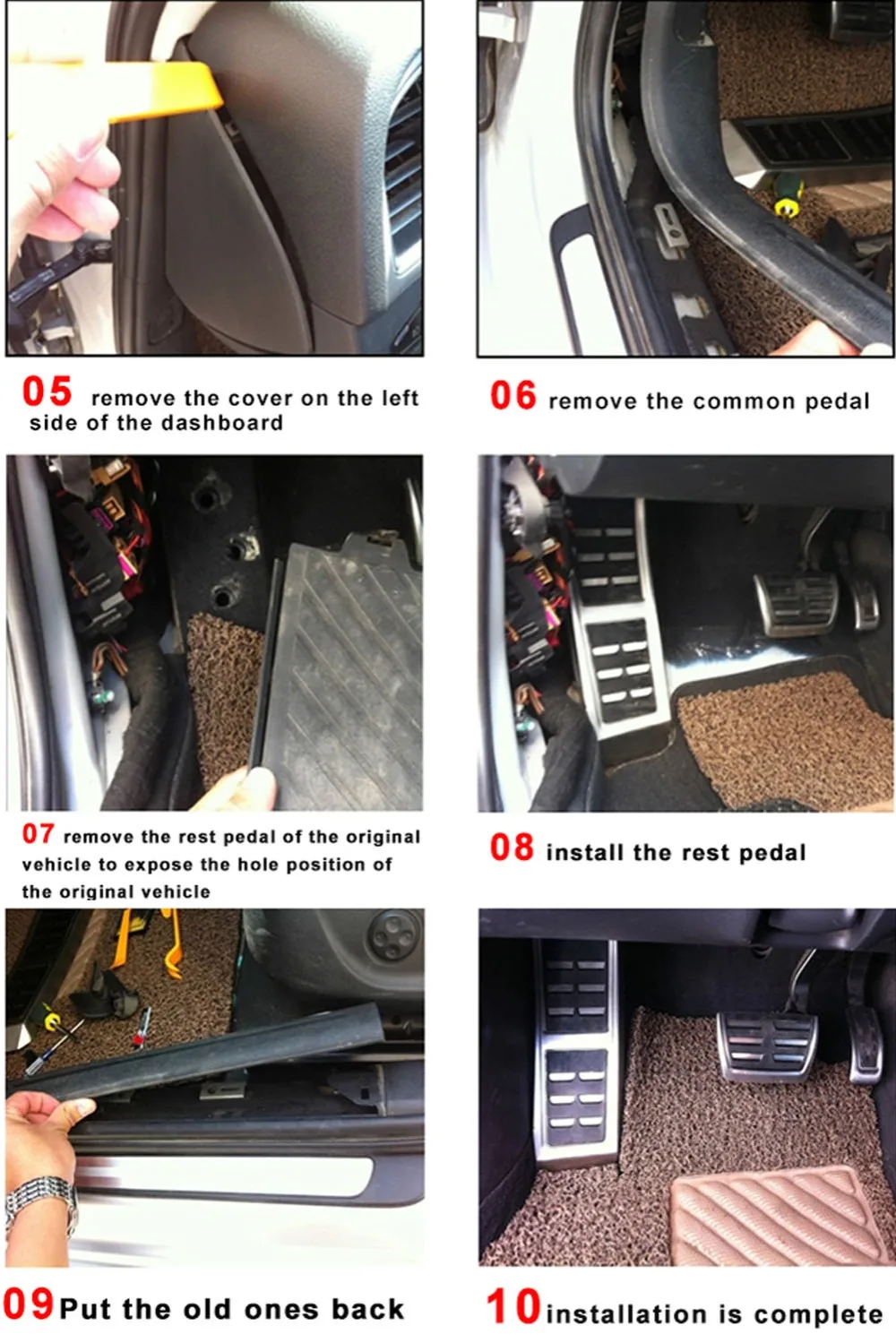 05 remove the cover on the left side of the dashboard

06 remove the common pedal

07 remove the rest pedal of the original vehicle to expose the hole position of the original vehicle

08 install the rest pedal

09 Put the old ones back

10 installation is complete