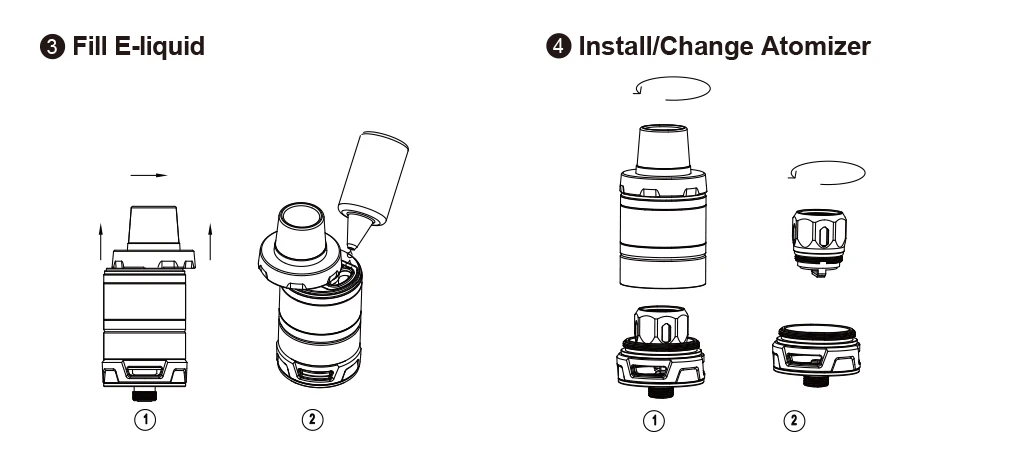 ❸ Fill E-liquid

①

②

❹ Install/Change Atomizer

①

②