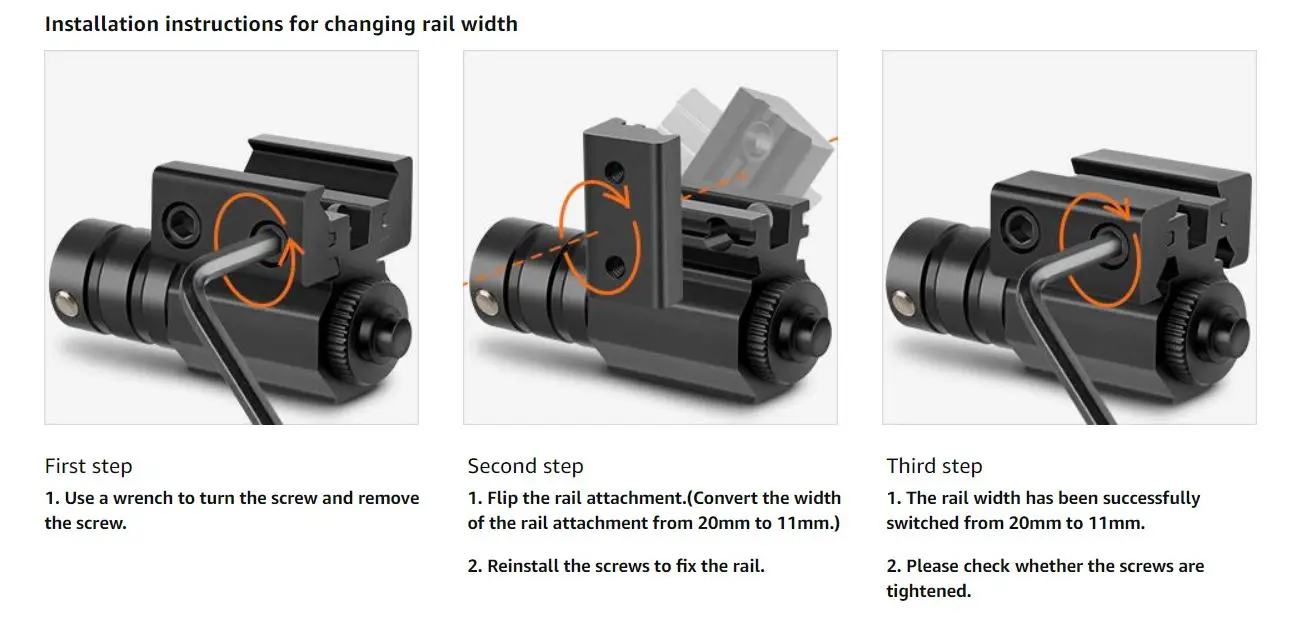 Installation instructions for changing rail width

First step
1. Use a wrench to turn the screw and remove the screw.

Second step
1. Flip the rail attachment.(Convert the width of the rail attachment from 20mm to 11mm.)

2. Reinstall the screws to fix the rail.

Third step
1. The rail width has been successfully switched from 20mm to 11mm.

2. Please check whether the screws are tightened.