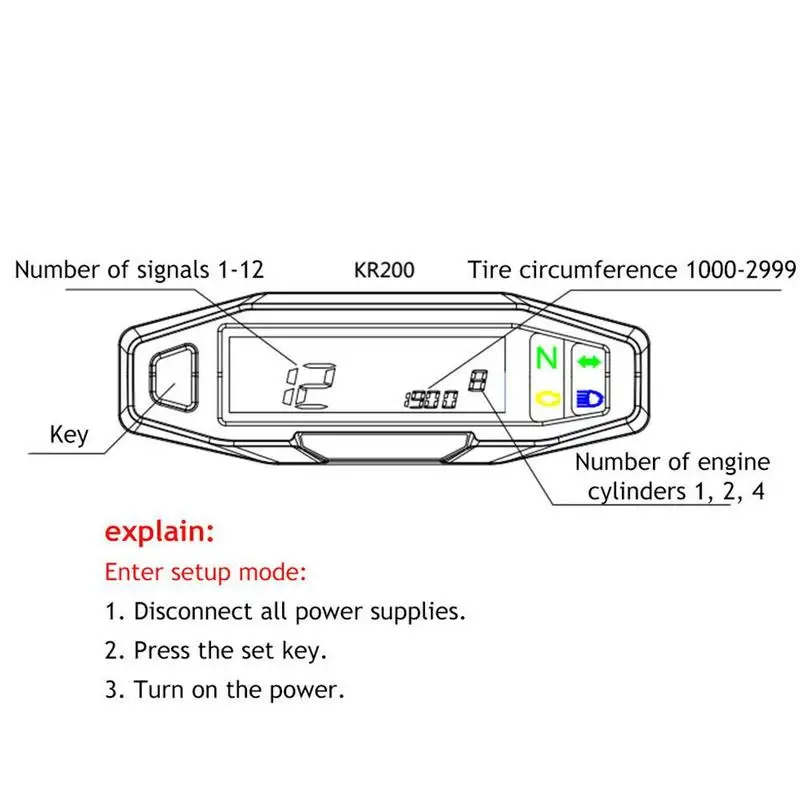 Number of signals 1-12

KR200

Tire circumference 1000-2999

12

1900

8

N

Key

Number of engine cylinders 1, 2, 4

explain:

Enter setup mode:

1. Disconnect all power supplies.

2. Press the set key.

3. Turn on the power.