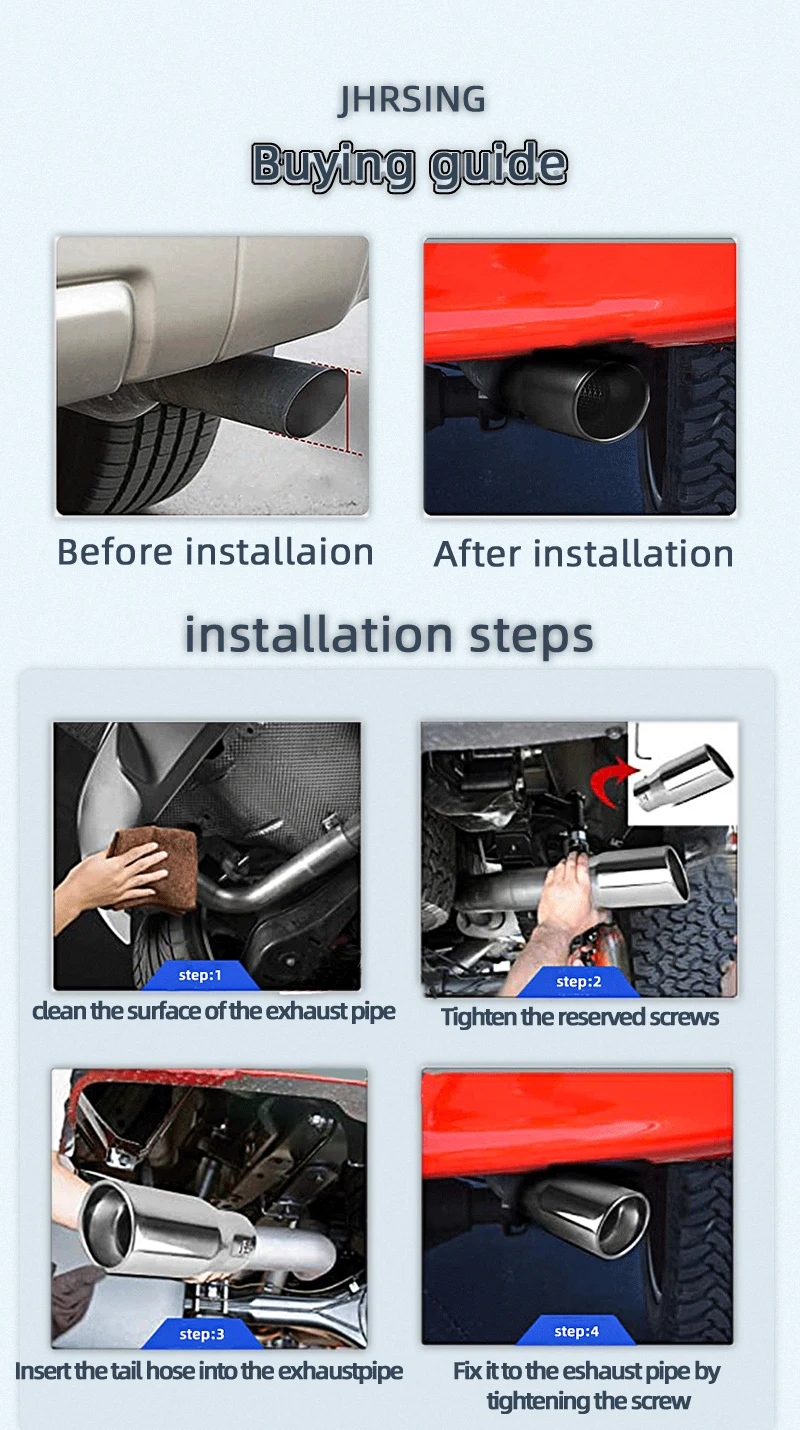 JHRSING

Buying guide

Before installaion

After installation

installation steps

step:1

clean the surface of the exhaust pipe

step:2

Tighten the reserved screws

step:3

Insert the tail hose into the exhaustpipe

step:4

Fix it to the eshaust pipe by tightening the screw