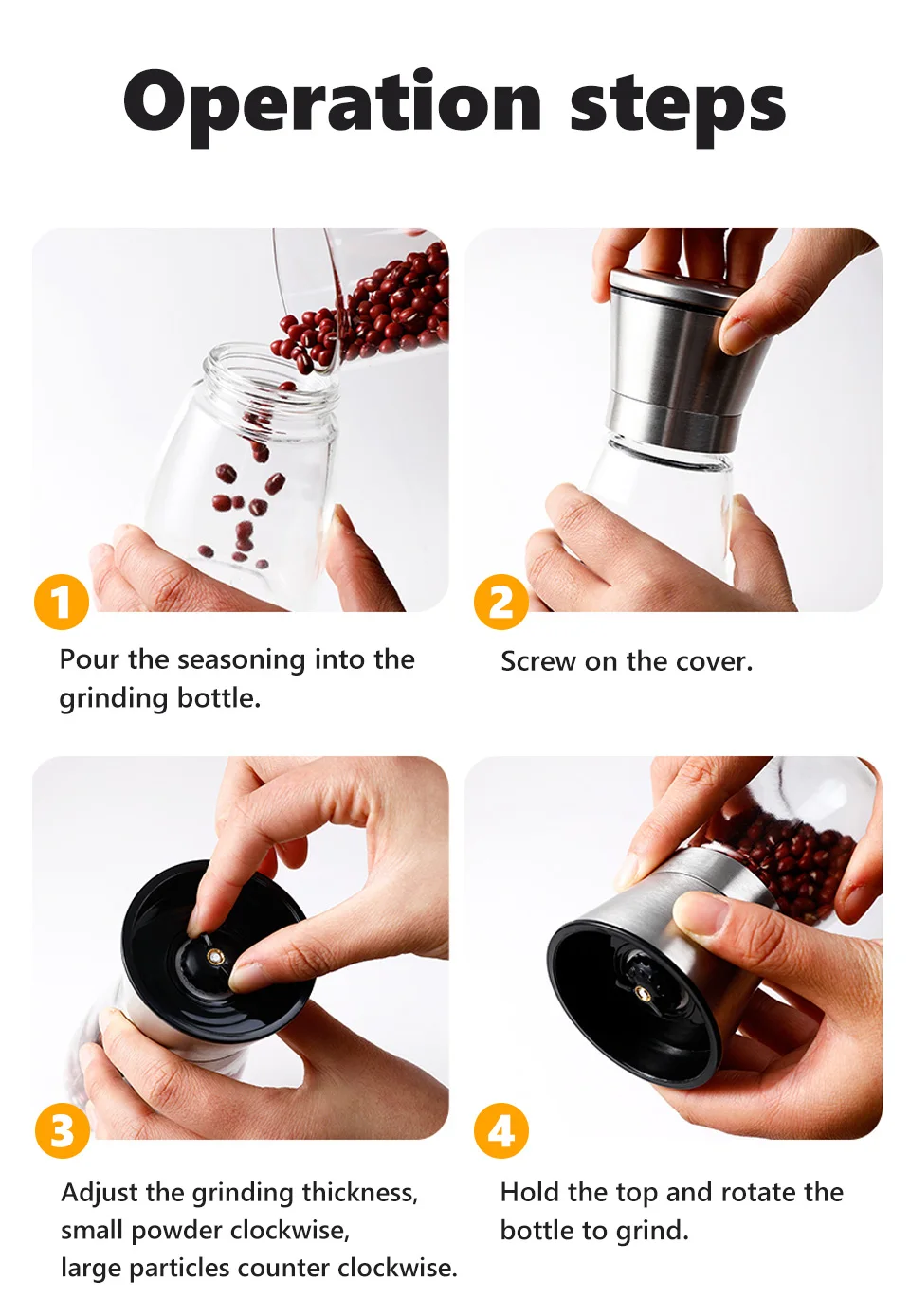 Operation steps

1
Pour the seasoning into the grinding bottle.

2
Screw on the cover.

3
Adjust the grinding thickness,
small powder clockwise,
large particles counter clockwise.

4
Hold the top and rotate the bottle to grind.