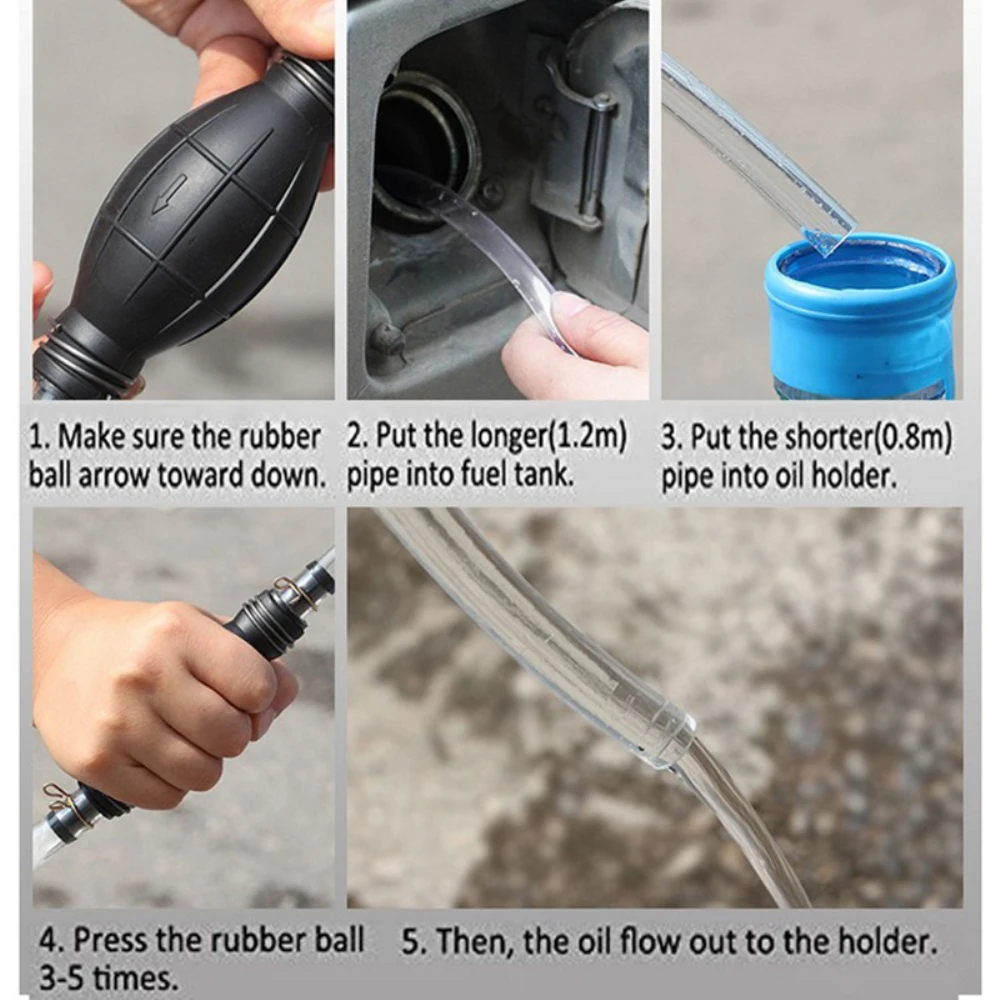 1. Make sure the rubber ball arrow toward down.

2. Put the longer(1.2m) pipe into fuel tank.

3. Put the shorter(0.8m) pipe into oil holder.

4. Press the rubber ball 3-5 times.

5. Then, the oil flow out to the holder.