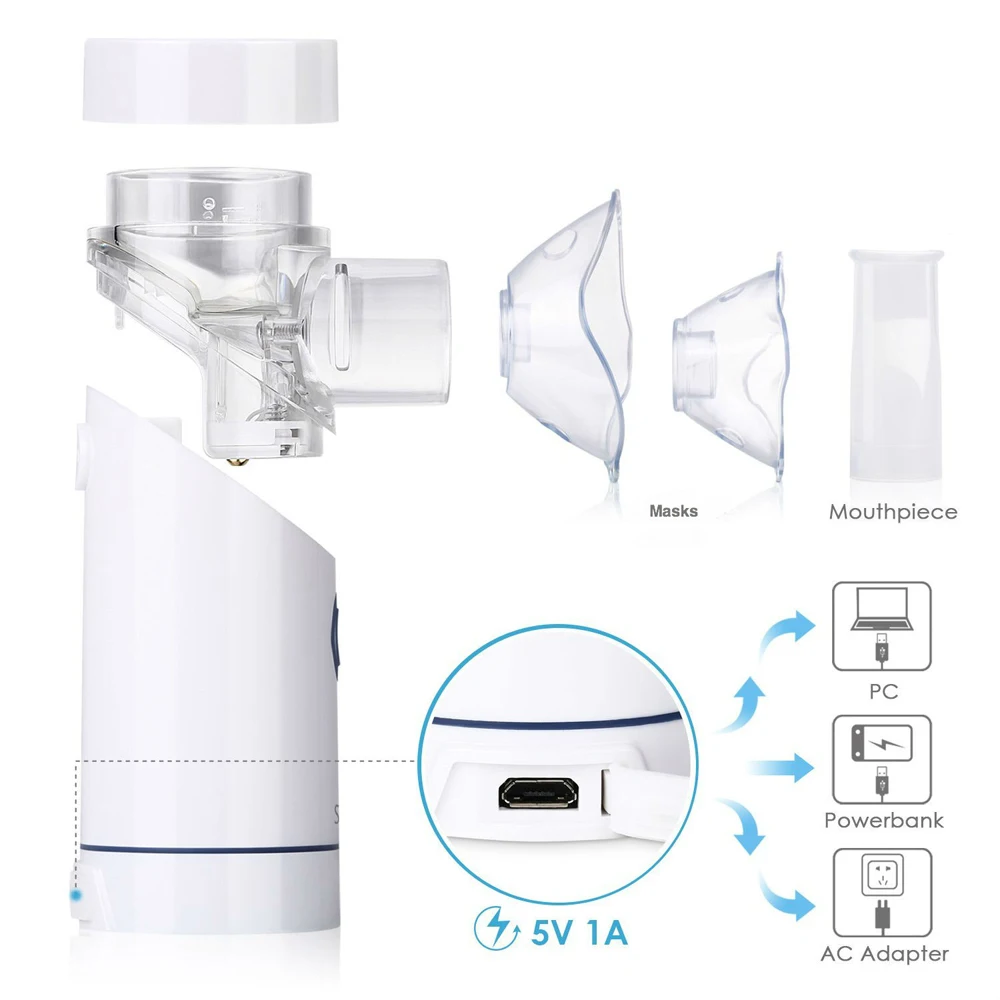 Masks
Mouthpiece
PC
Powerbank
AC Adapter
5V 1A