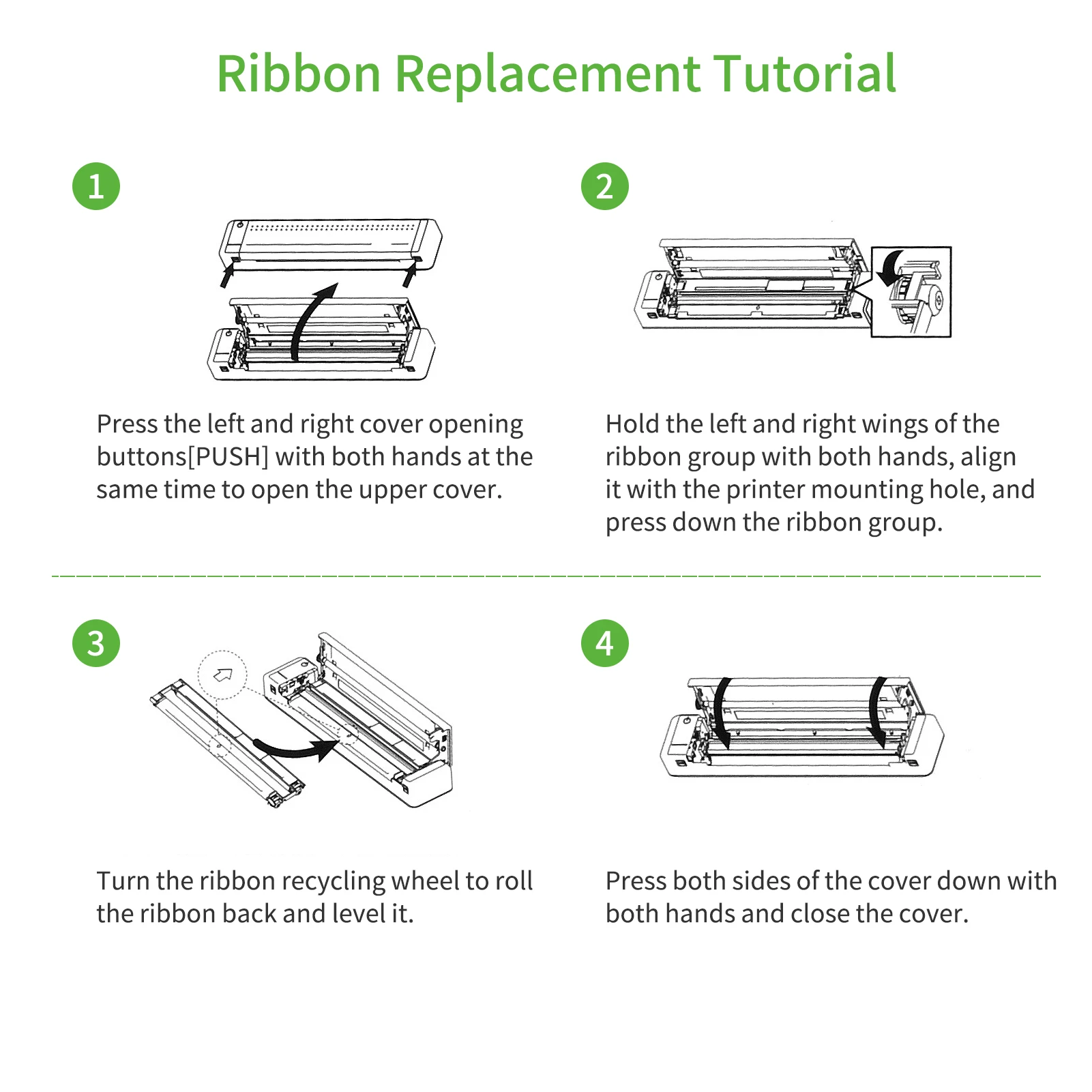 Ribbon Replacement Tutorial

1

Press the left and right cover opening buttons[PUSH] with both hands at the same time to open the upper cover.

2

Hold the left and right wings of the ribbon group with both hands, align it with the printer mounting hole, and press down the ribbon group.

3

Turn the ribbon recycling wheel to roll the ribbon back and level it.

4

Press both sides of the cover down with both hands and close the cover.