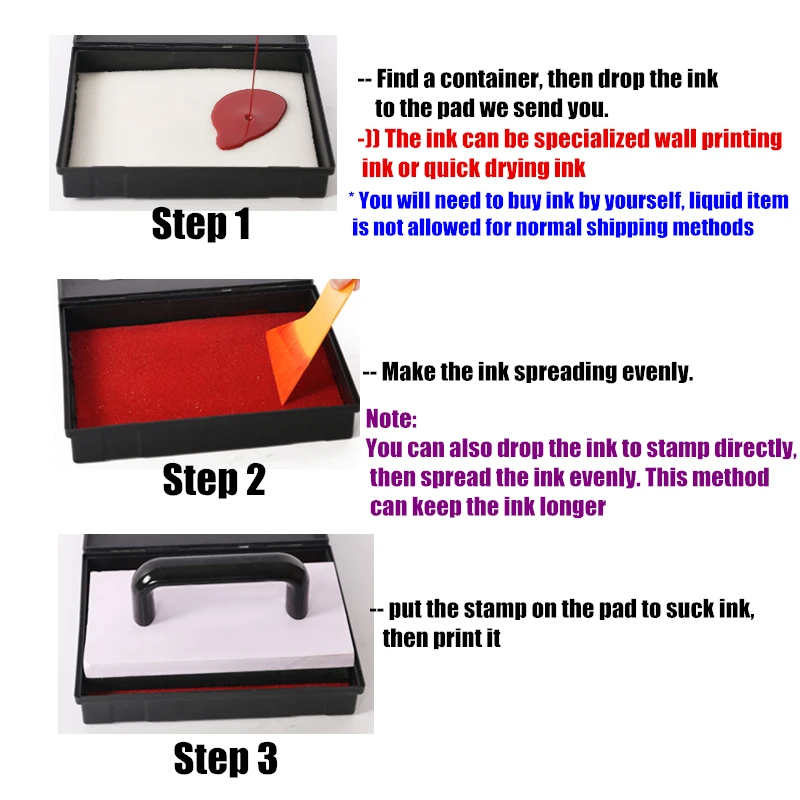 -- Find a container, then drop the ink to the pad we send you.

-)) The ink can be specialized wall printing ink or quick drying ink

* You will need to buy ink by yourself, liquid item is not allowed for normal shipping methods

Step 1

-- Make the ink spreading evenly.

Note:
You can also drop the ink to stamp directly, then spread the ink evenly. This method can keep the ink longer

Step 2

-- put the stamp on the pad to suck ink, then print it

Step 3