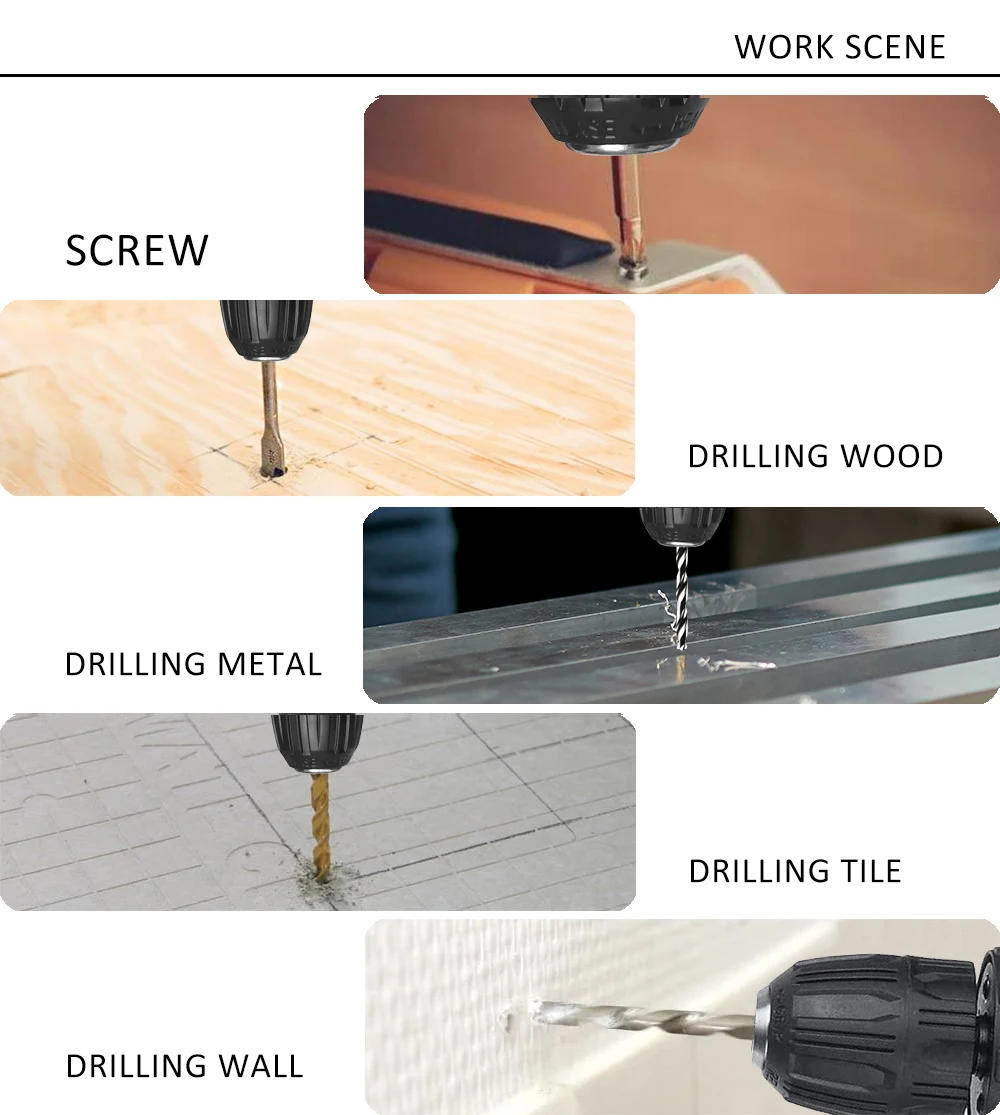 WORK SCENE

SCREW

DRILLING WOOD

DRILLING METAL

DRILLING TILE

DRILLING WALL