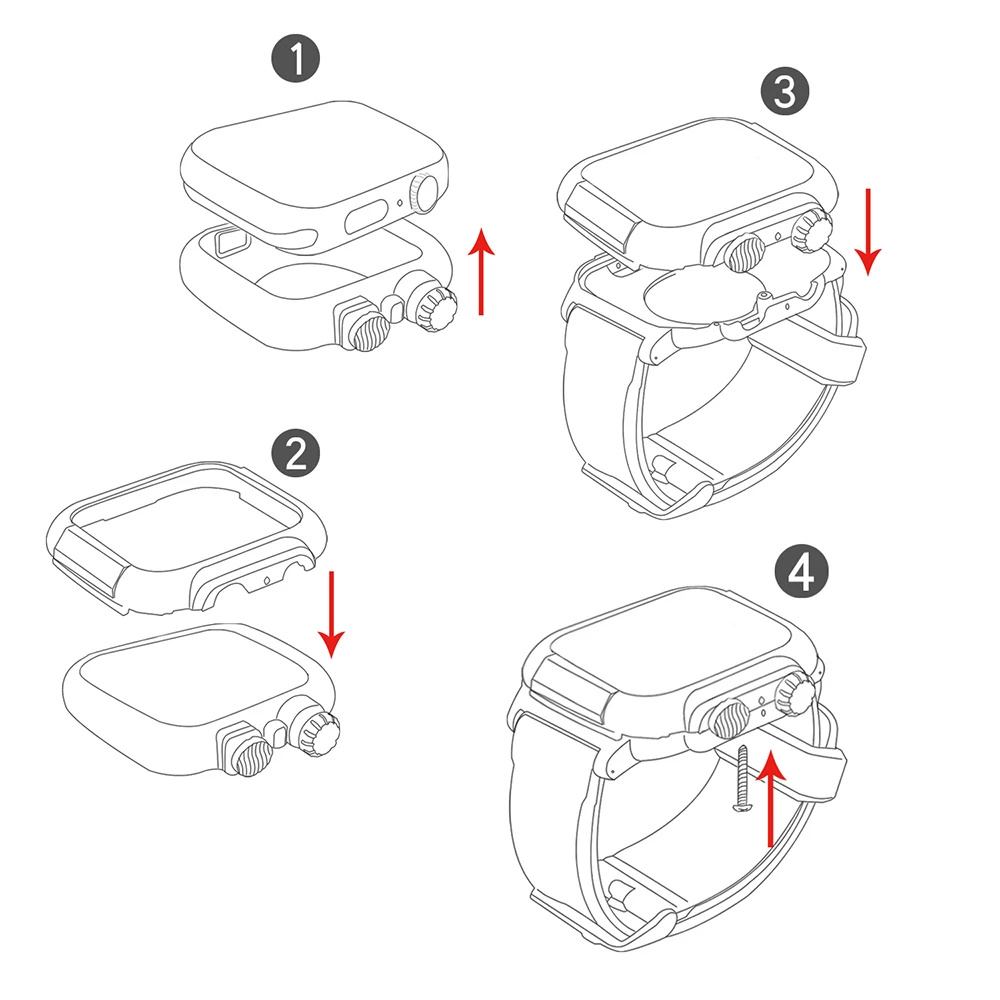 1

3

2

4