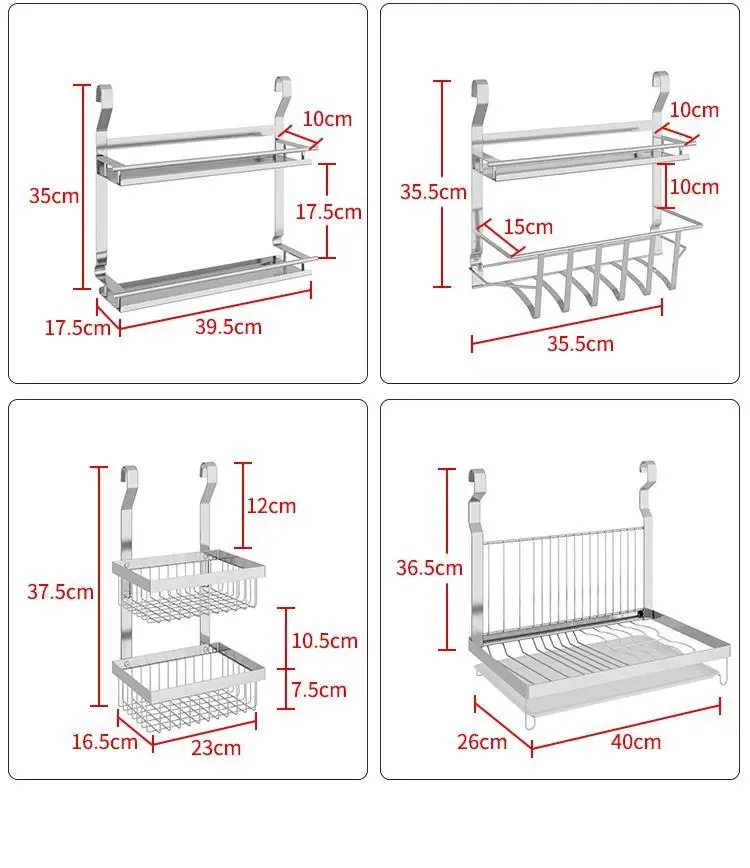 10cm
35cm
17.5cm
17.5cm
39.5cm

10cm
35.5cm
10cm
15cm
35.5cm

12cm
37.5cm
10.5cm
7.5cm
16.5cm
23cm

36.5cm
26cm
40cm