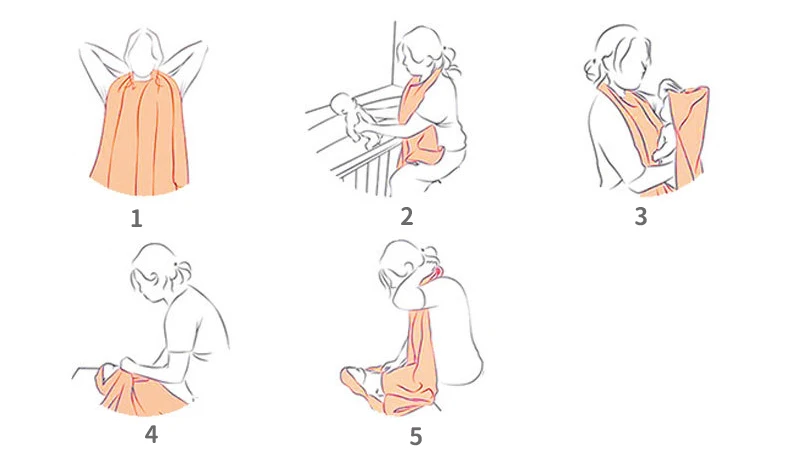 1

2

3

4

5