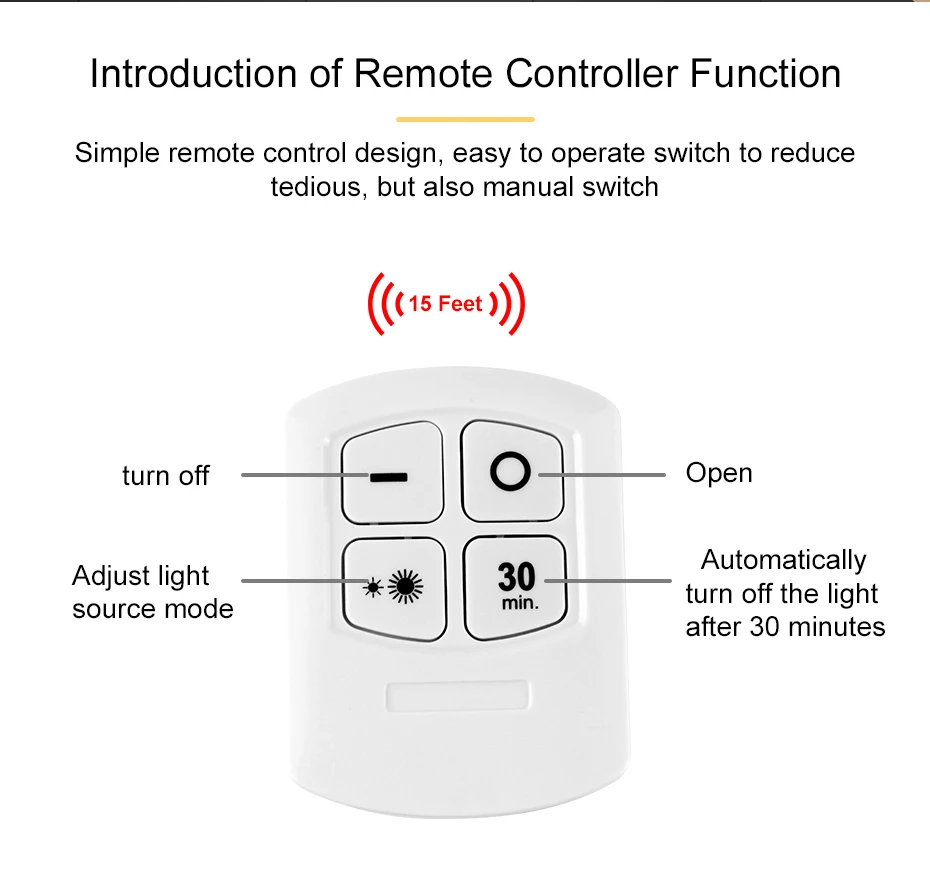 Introduction of Remote Controller Function

Simple remote control design, easy to operate switch to reduce tedious, but also manual switch

15 Feet

turn off

Open

Adjust light source mode

30 min.

Automatically turn off the light after 30 minutes