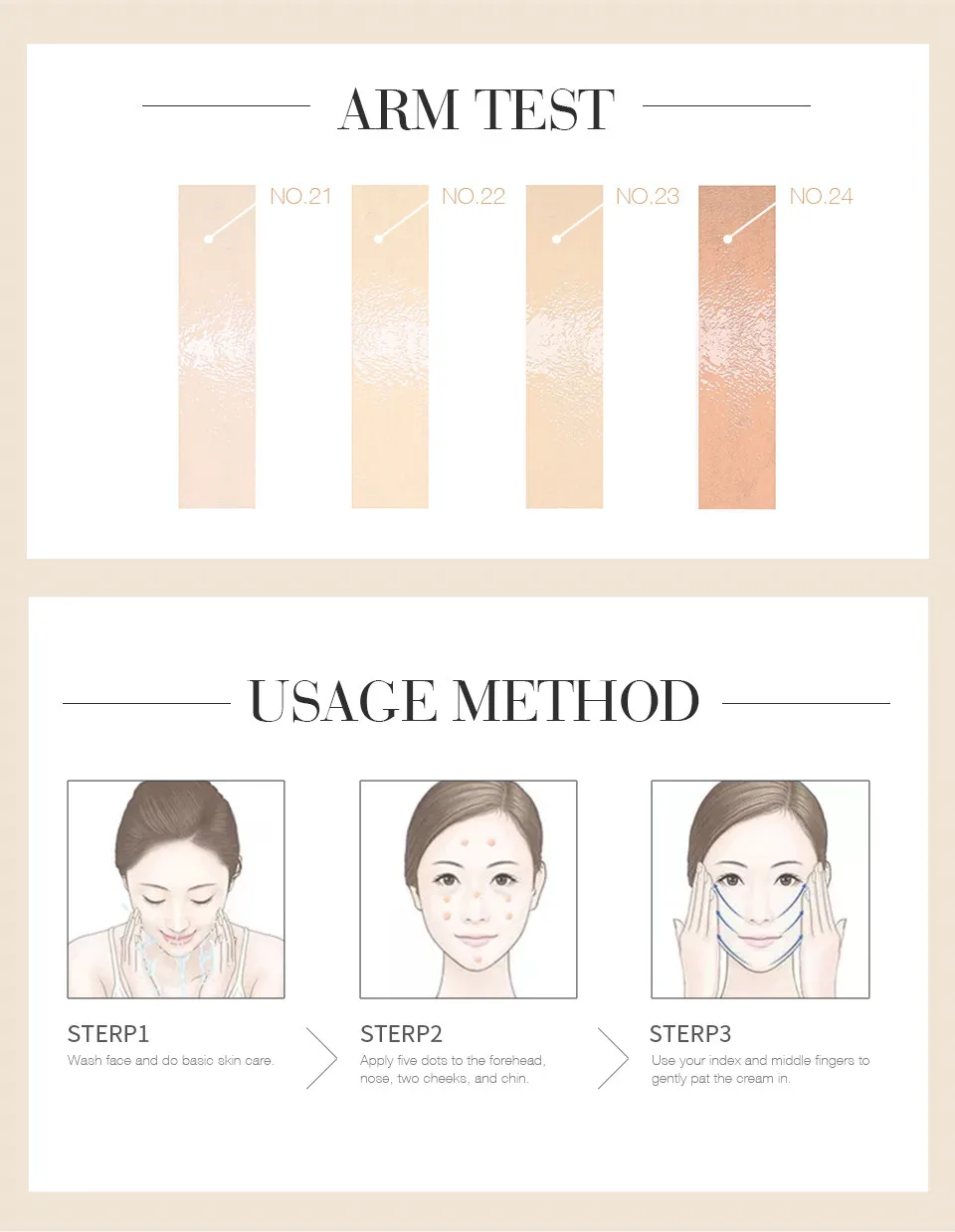 ARM TEST

NO.21

NO.22

NO.23

NO.24

USAGE METHOD

STERP1
Wash face and do basic skin care.

STERP2
Apply five dots to the forehead, nose, two cheeks, and chin.

STERP3
Use your index and middle fingers to gently pat the cream in.