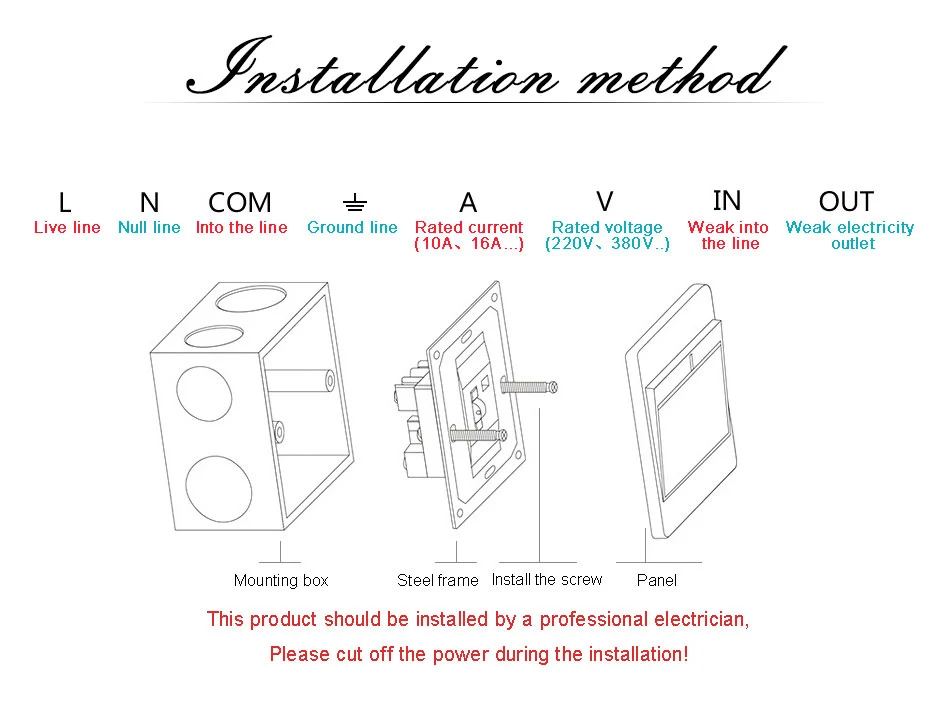 Installation method

L
Live line

N
Null line

COM
Into the line

⏚
Ground line

A
Rated current
(10A、16A...)

V
Rated voltage
(220V、380V..)

IN
Weak into the line

OUT
Weak electricity outlet

Mounting box

Steel frame

Install the screw

Panel

This product should be installed by a professional electrician,

Please cut off the power during the installation!