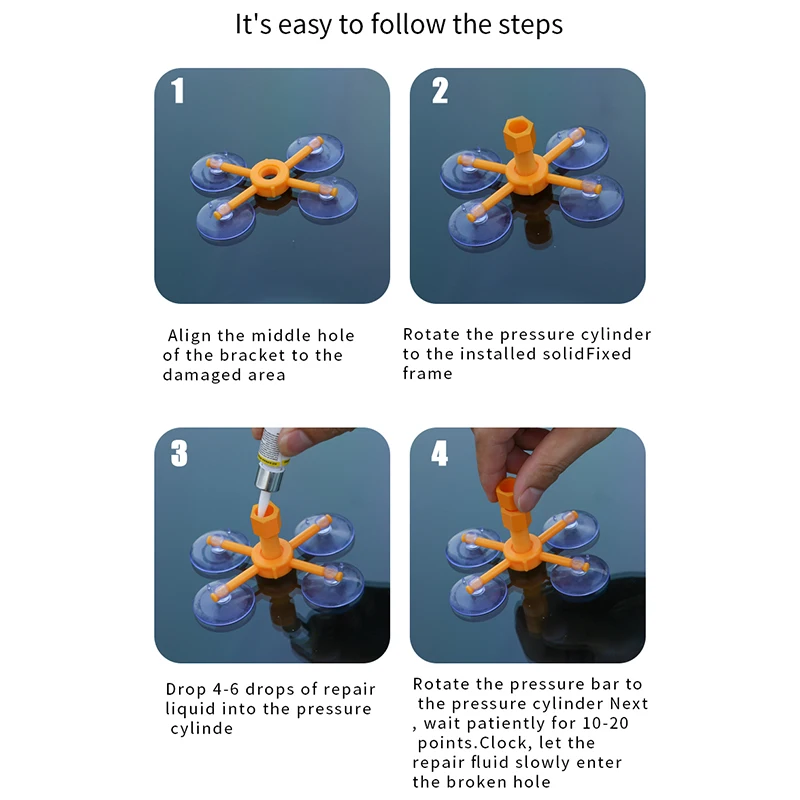 It's easy to follow the steps

1

Align the middle hole of the bracket to the damaged area

2

Rotate the pressure cylinder to the installed solidFixed frame

3

Drop 4-6 drops of repair liquid into the pressure cylinde

4

Rotate the pressure bar to the pressure cylinder Next , wait patiently for 10-20 points.Clock, let the repair fluid slowly enter the broken hole